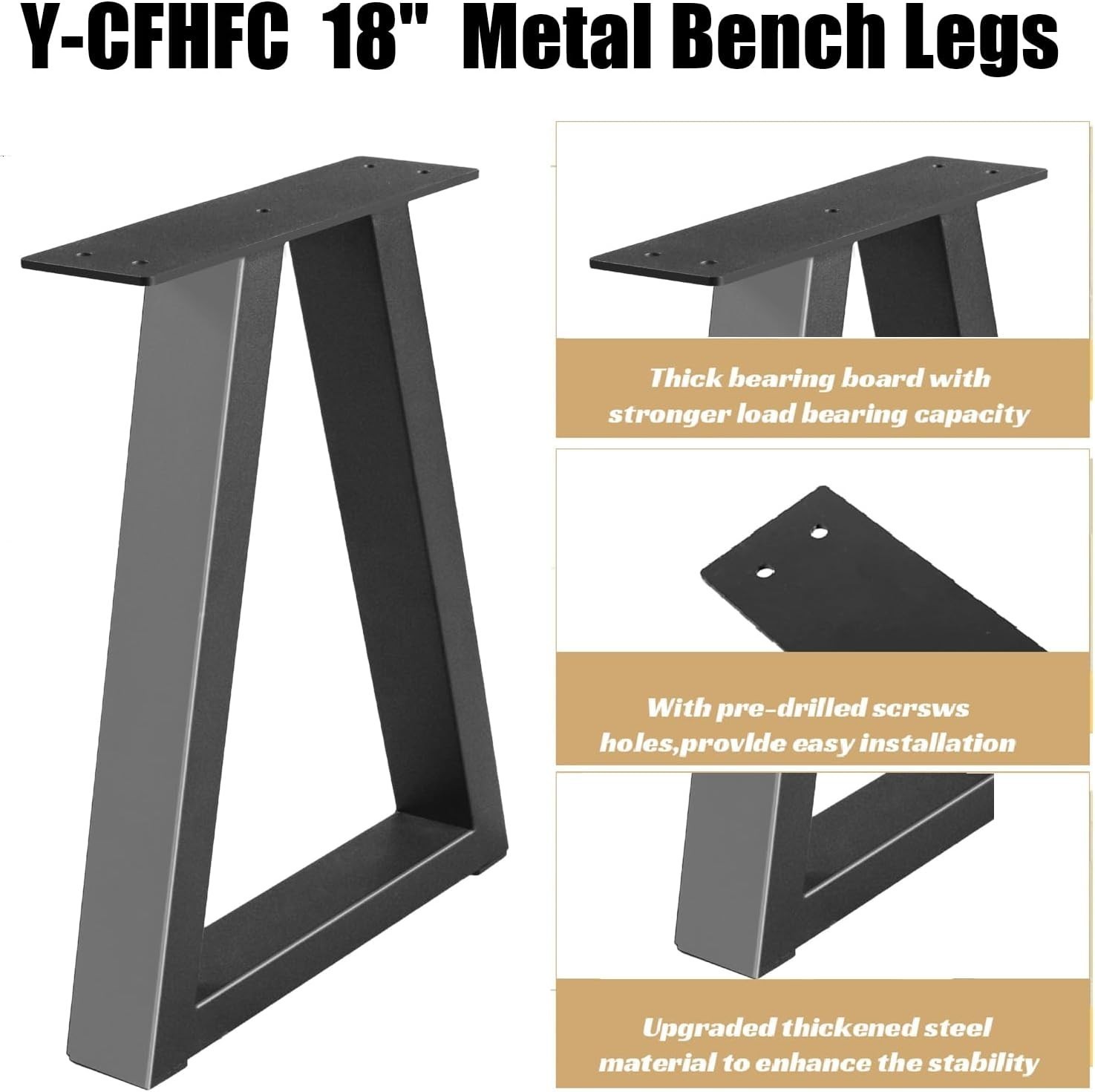 Y-CFHFC 18" Metal Bench Legs

Thick bearing board with stronger load bearing capacity

With pre-drilled scrsws holes,provlde easy installation

Upgraded thickened steel material to enhance the stability