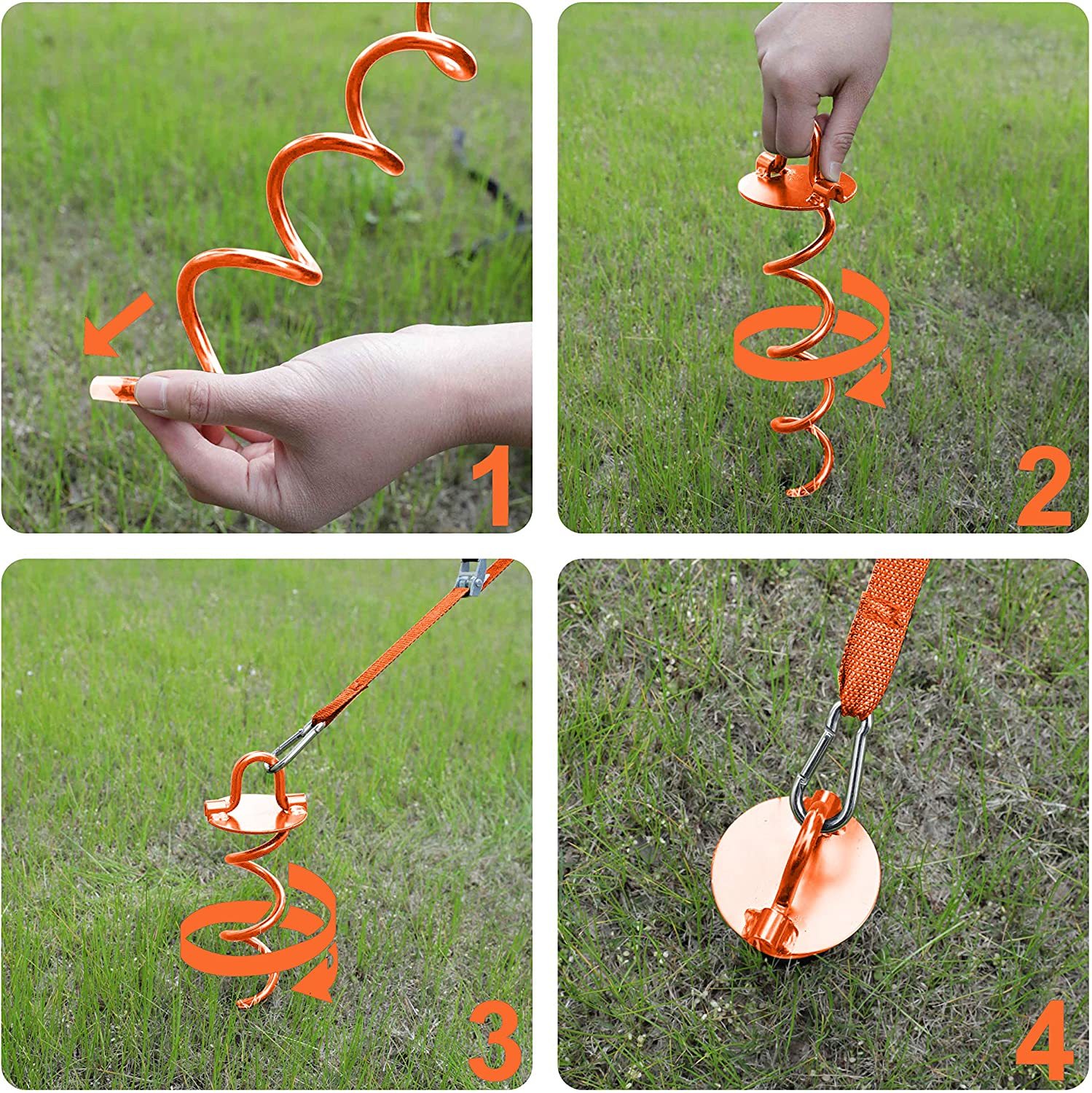 1

2

3

4