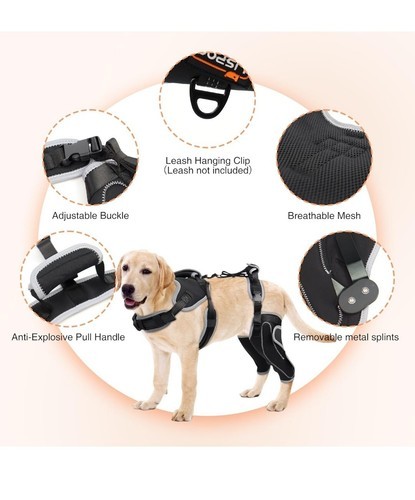 Leash Hanging Clip
(Leash not included)

Adjustable Buckle

Breathable Mesh

Anti-Explosive Pull Handle

Removable metal splints