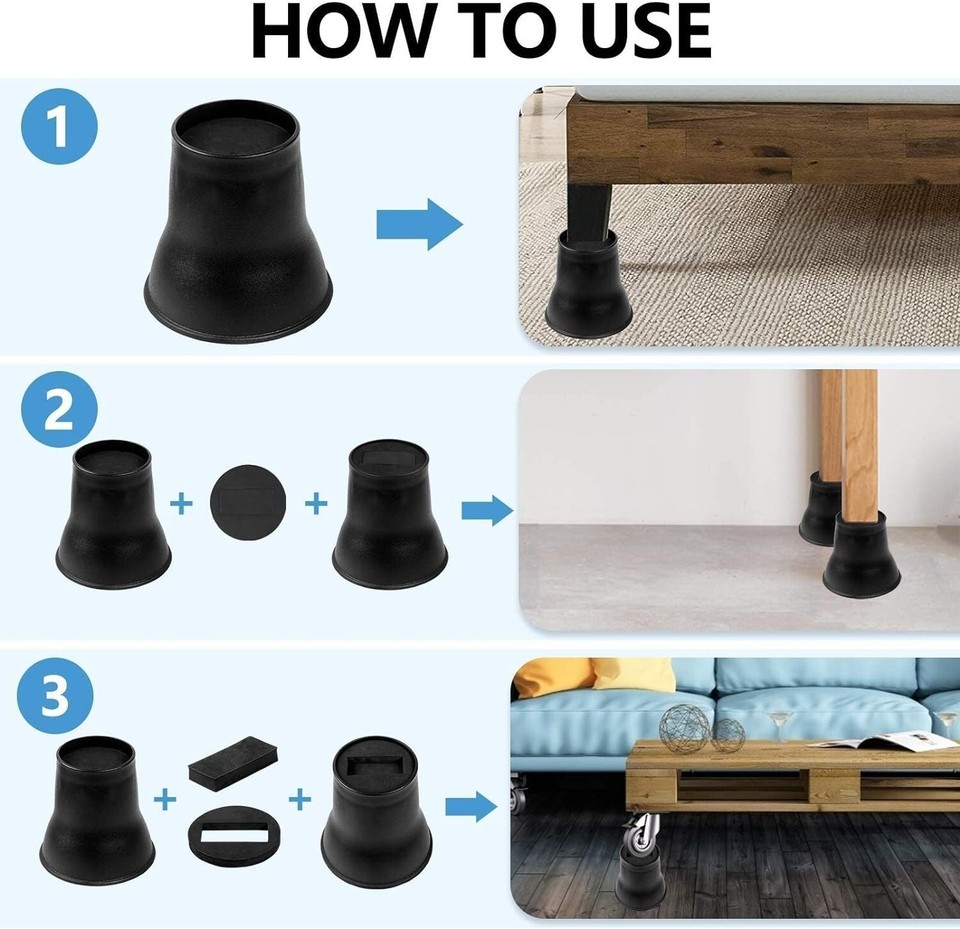 HOW TO USE

1

2

+ +

3

+ +