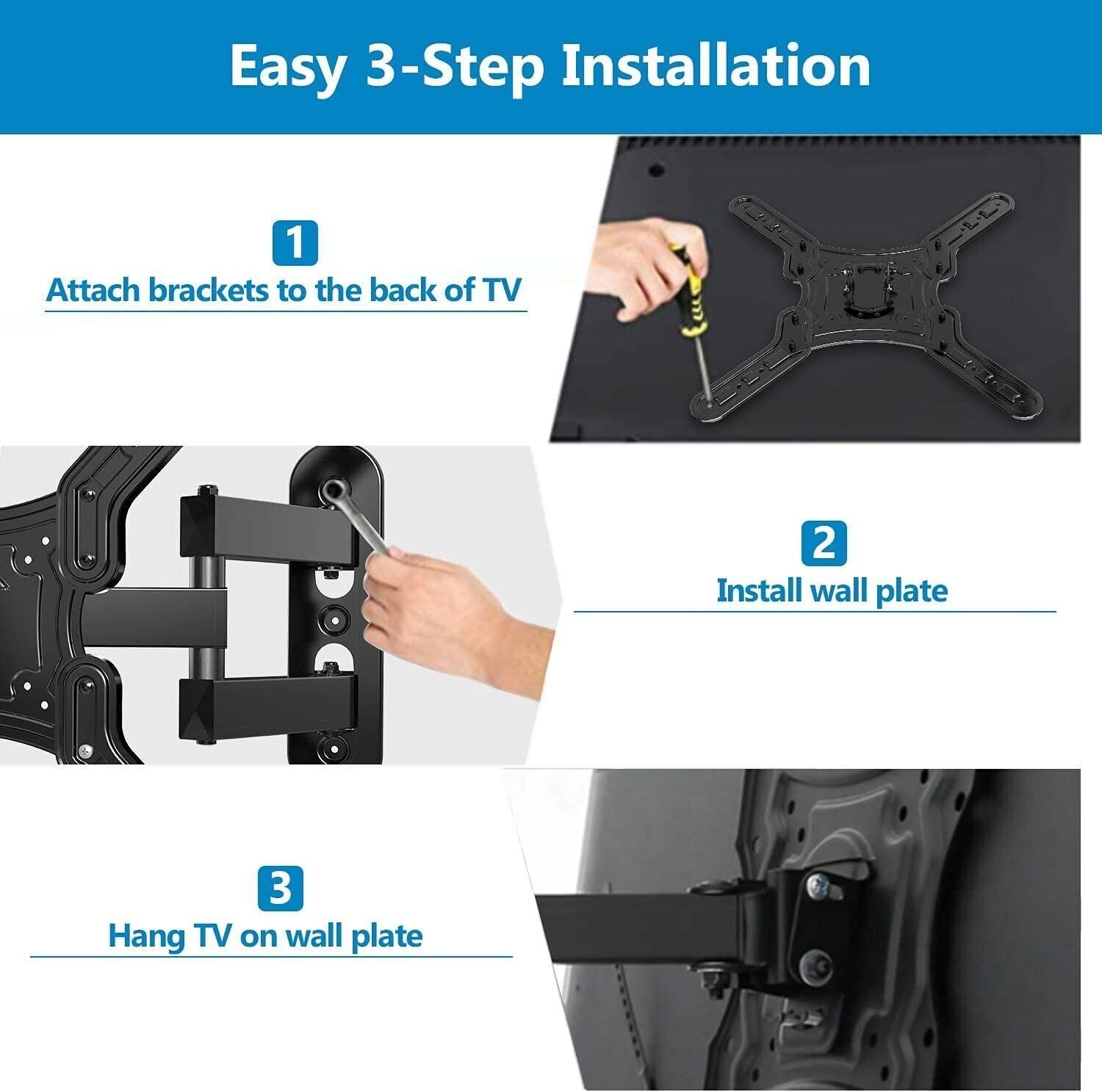 Easy 3-Step Installation

1
Attach brackets to the back of TV

2
Install wall plate

3
Hang TV on wall plate