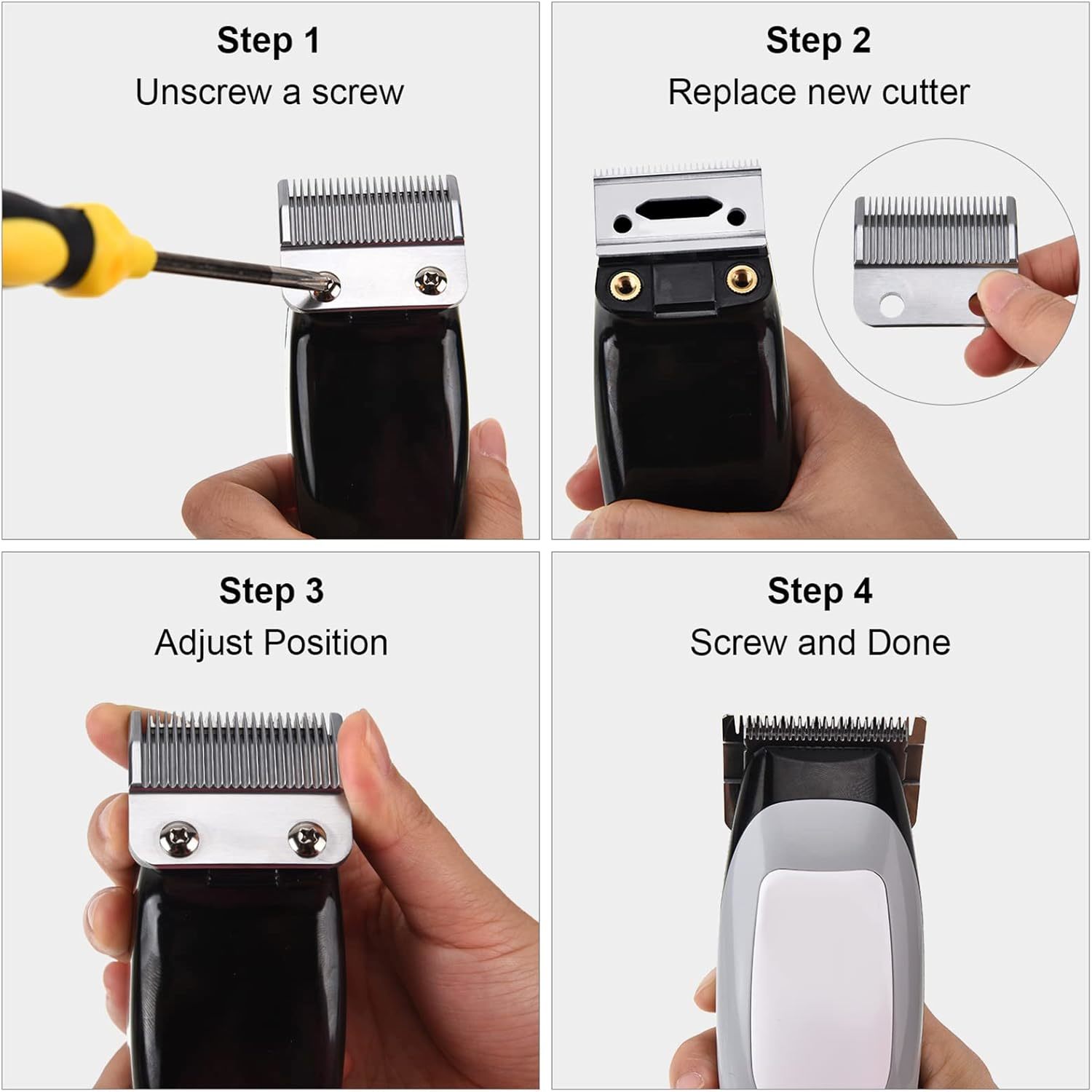 Step 1
Unscrew a screw

Step 2
Replace new cutter

Step 3
Adjust Position

Step 4
Screw and Done