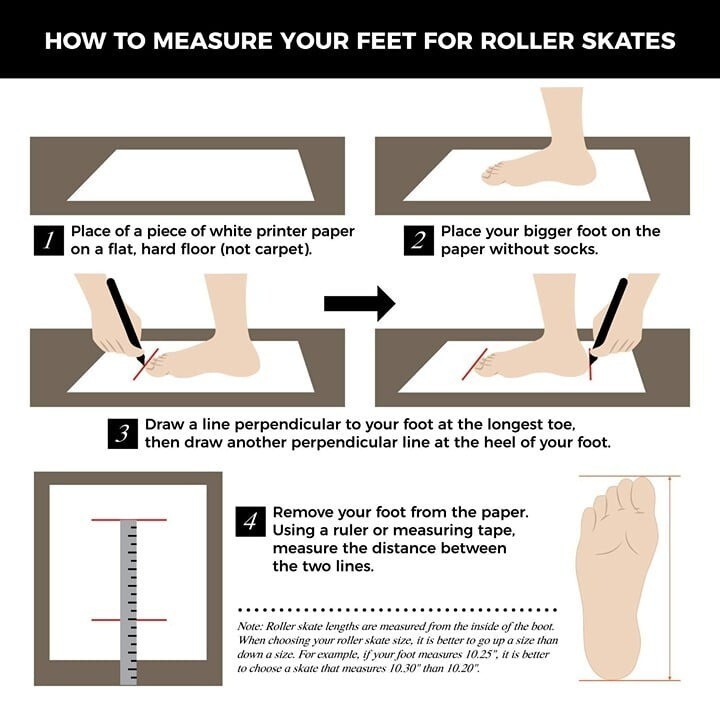 HOW TO MEASURE YOUR FEET FOR ROLLER SKATES

1 Place of a piece of white printer paper on a flat, hard floor (not carpet).

2 Place your bigger foot on the paper without socks.

3 Draw a line perpendicular to your foot at the longest toe, then draw another perpendicular line at the heel of your foot.

4 Remove your foot from the paper. Using a ruler or measuring tape, measure the distance between the two lines.

Note: Roller skate lengths are measured from the inside of the boot. When choosing your roller skate size, it is better to go up a size than down a size. For example, if your foot measures 10.25", it is better to choose a skate that measures 10.30" than 10.20".