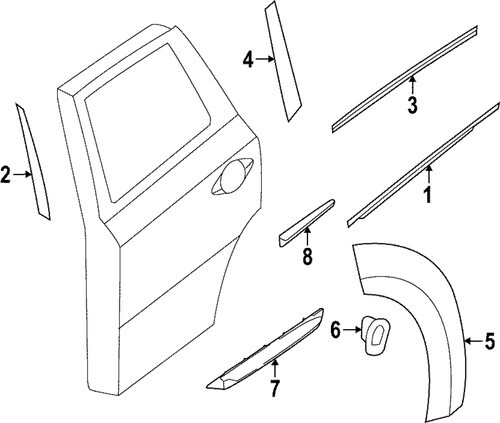 4
3
2
1
8
6
5
7