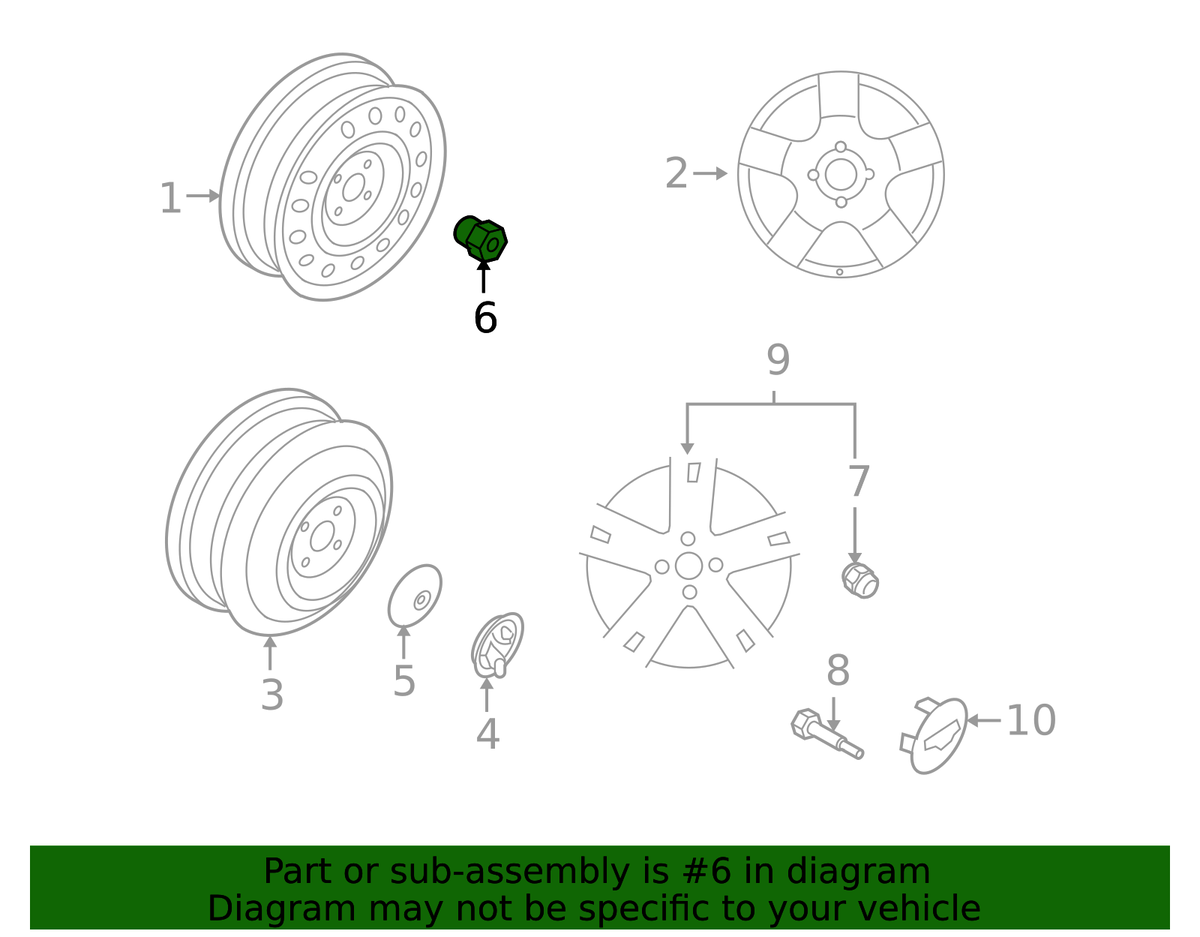 1
2
6
9
7
3
5
4
8
10

Part or sub-assembly is #6 in diagram
Diagram may not be specific to your vehicle