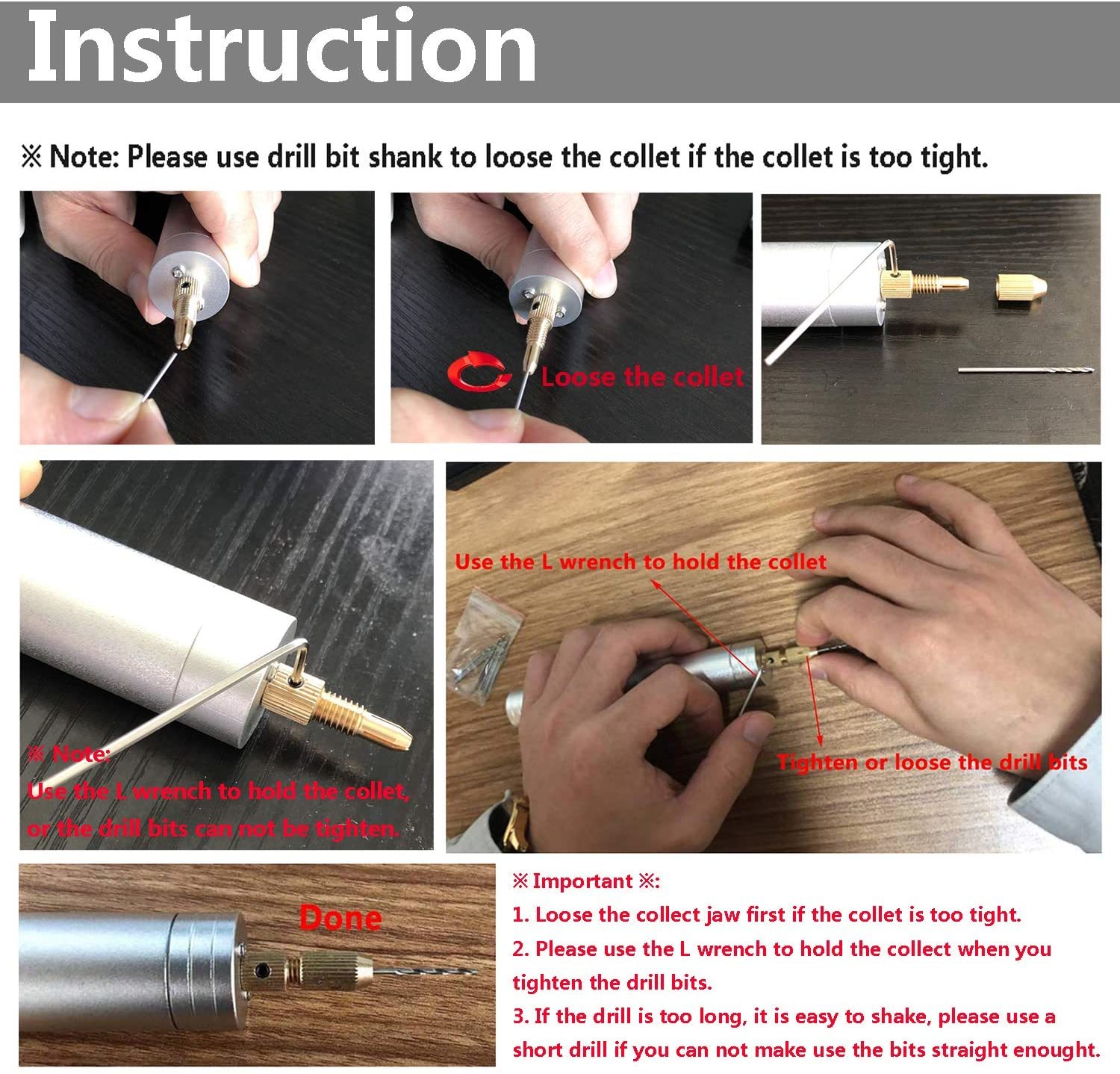 Instruction

※ Note: Please use drill bit shank to loose the collet if the collet is too tight.

Loose the collet

※ Note:
Use the L wrench to hold the collet, or the drill bits can not be tighten.

Use the L wrench to hold the collet

Tighten or loose the drill bits

Done

※ Important ※:
1. Loose the collect jaw first if the collet is too tight.
2. Please use the L wrench to hold the collect when you tighten the drill bits.
3. If the drill is too long, it is easy to shake, please use a short drill if you can not make use the bits straight enought.