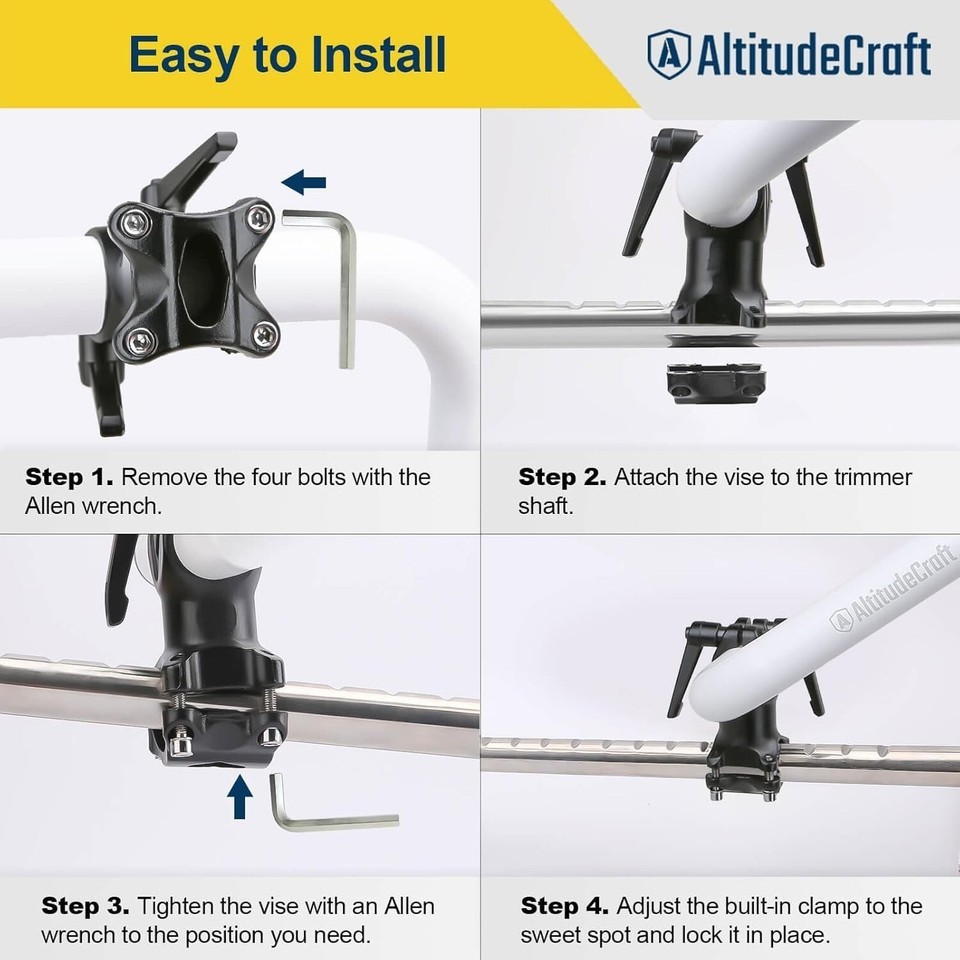 Easy to Install

AltitudeCraft

Step 1. Remove the four bolts with the Allen wrench.

Step 2. Attach the vise to the trimmer shaft.

AltitudeCraft

Step 3. Tighten the vise with an Allen wrench to the position you need.

Step 4. Adjust the built-in clamp to the sweet spot and lock it in place.