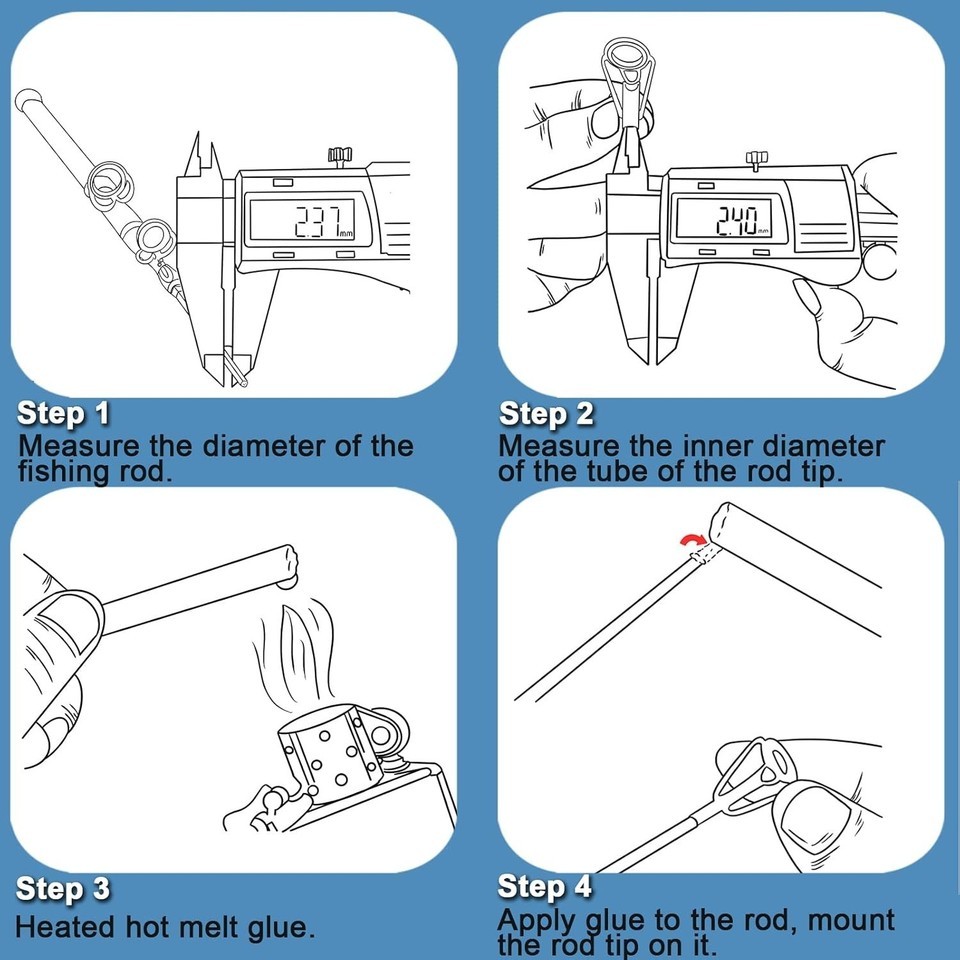 2.37 mm

Step 1
Measure the diameter of the fishing rod.

2.40 mm

Step 2
Measure the inner diameter of the tube of the rod tip.

Step 3
Heated hot melt glue.

Step 4
Apply glue to the rod, mount the rod tip on it.