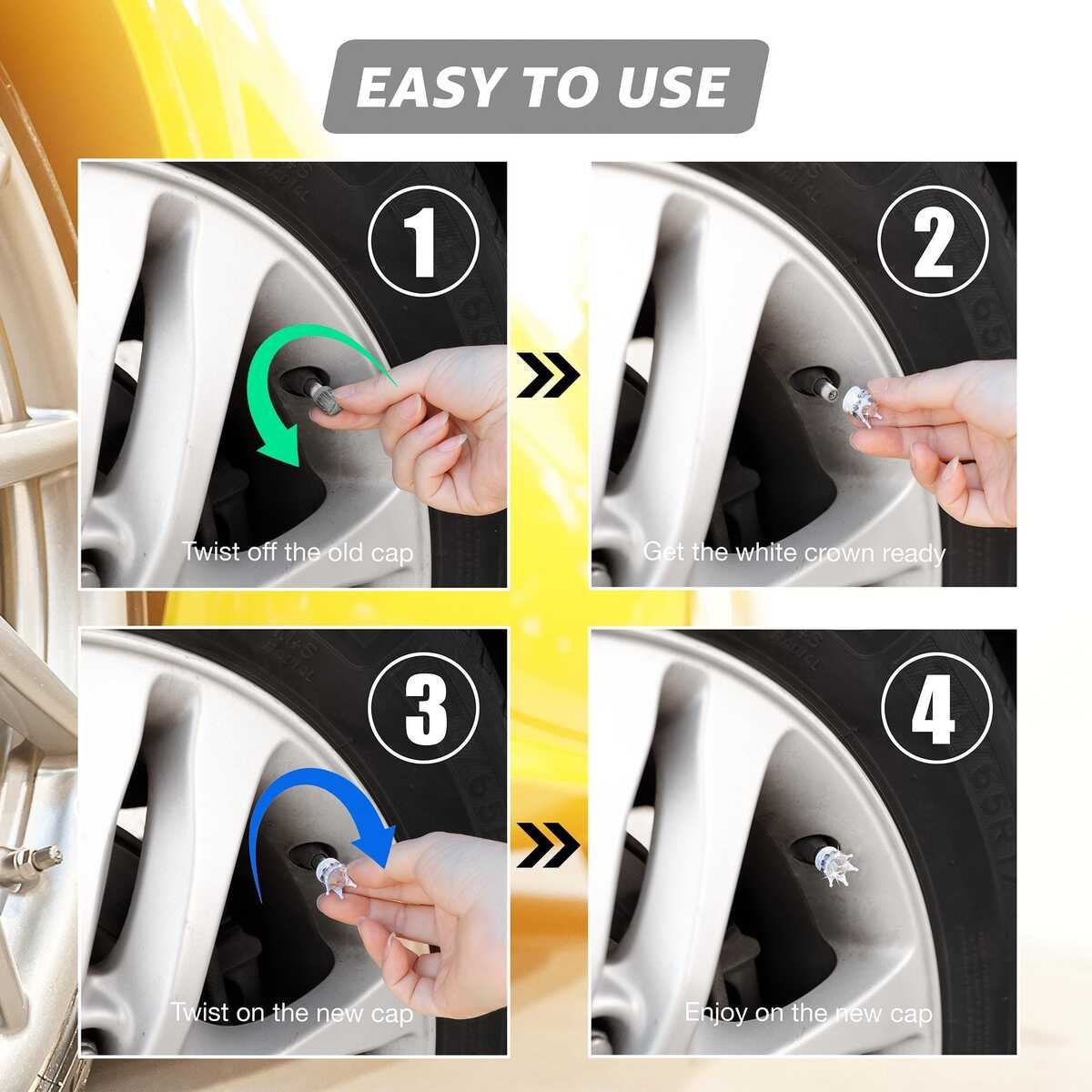 EASY TO USE

1

Twist off the old cap

2

Get the white crown ready

3

Twist on the new cap

4

Enjoy on the new cap