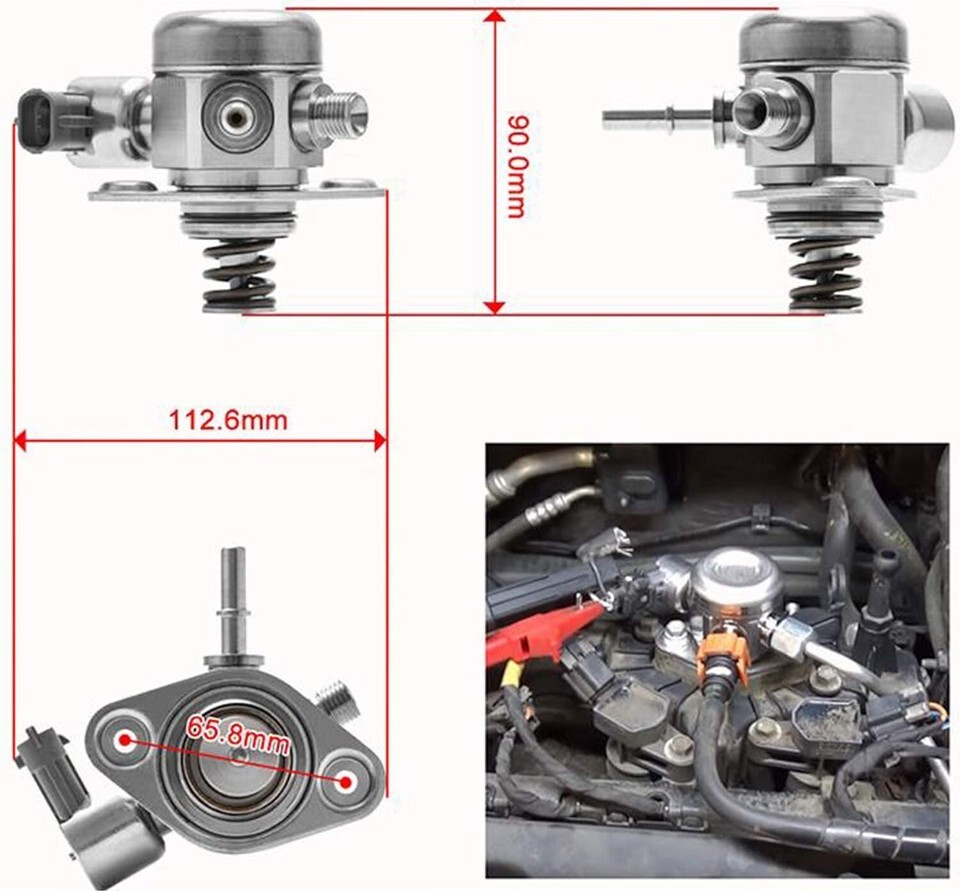 90.0mm

112.6mm

65.8mm