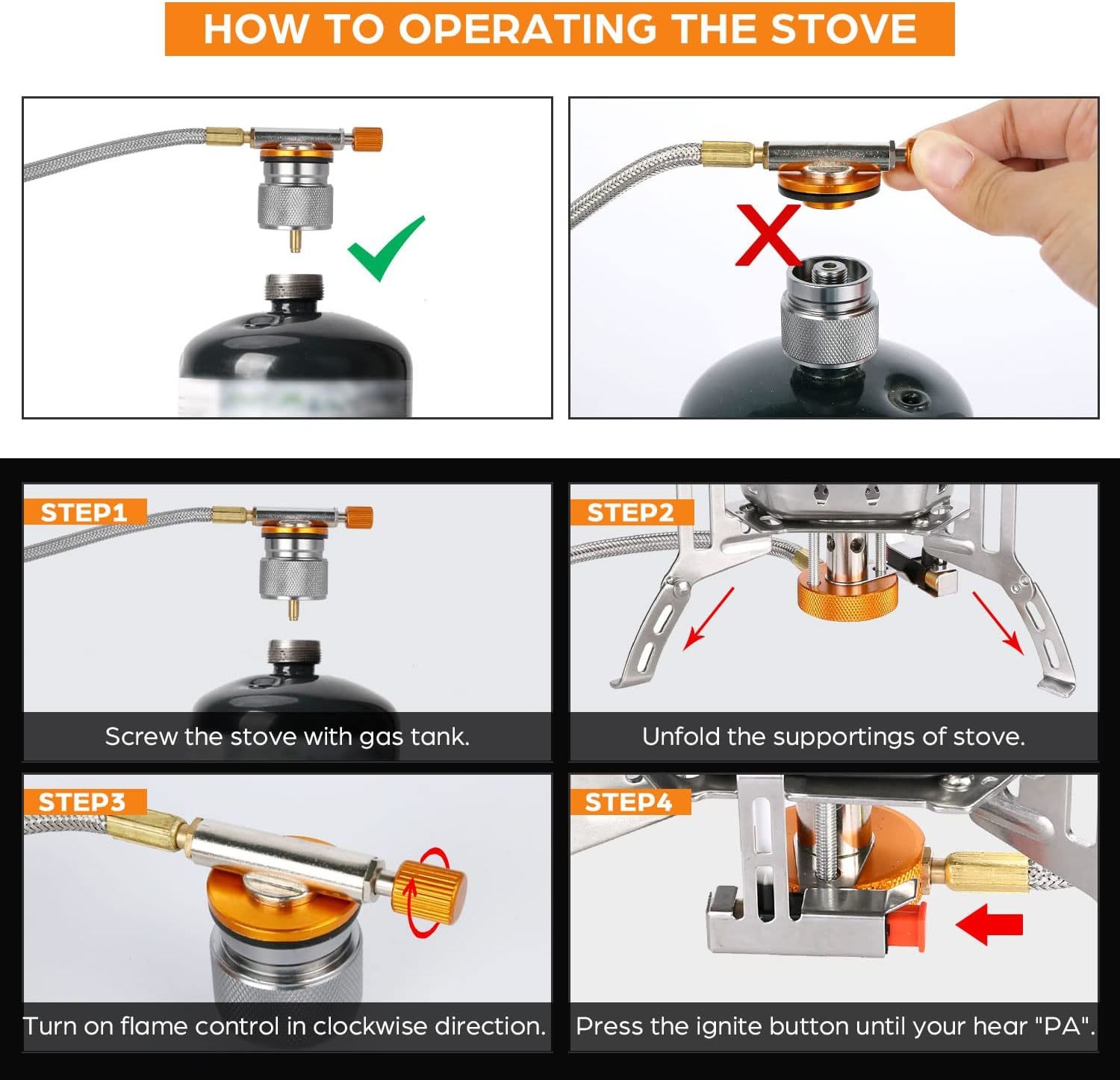 HOW TO OPERATING THE STOVE

STEP1

Screw the stove with gas tank.

STEP2

Unfold the supportings of stove.

STEP3

Turn on flame control in clockwise direction.

STEP4

Press the ignite button until your hear "PA".