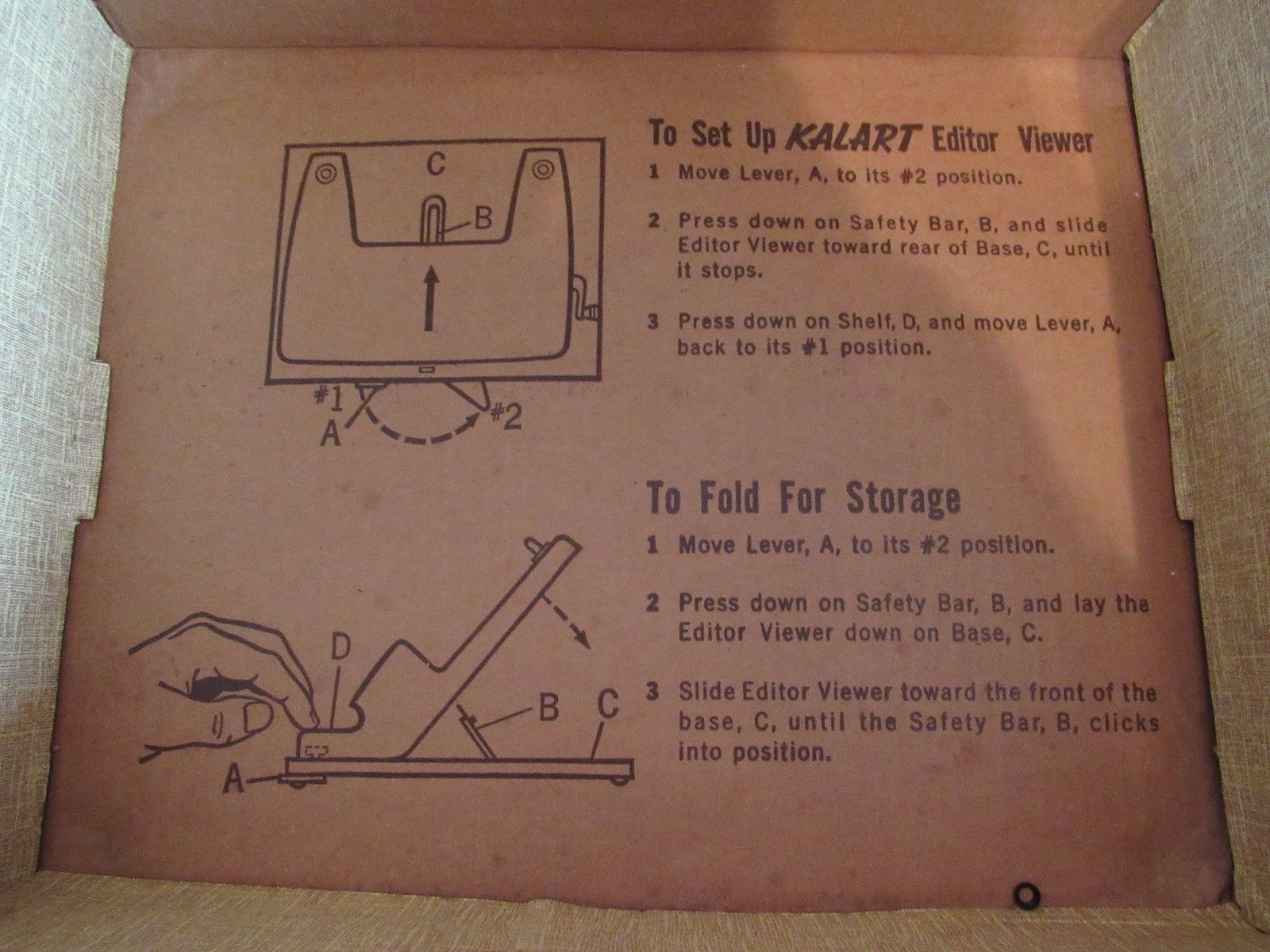 C

B

#1
A

#2

To Set Up KALART Editor Viewer

1 Move Lever, A, to its #2 position.

2 Press down on Safety Bar, B, and slide Editor Viewer toward rear of Base, C, until it stops.

3 Press down on Shelf, D, and move Lever, A, back to its #1 position.

D

B

C

A

To Fold For Storage

1 Move Lever, A, to its #2 position.

2 Press down on Safety Bar, B, and lay the Editor Viewer down on Base, C.

3 Slide Editor Viewer toward the front of the base, C, until the Safety Bar, B, clicks into position.