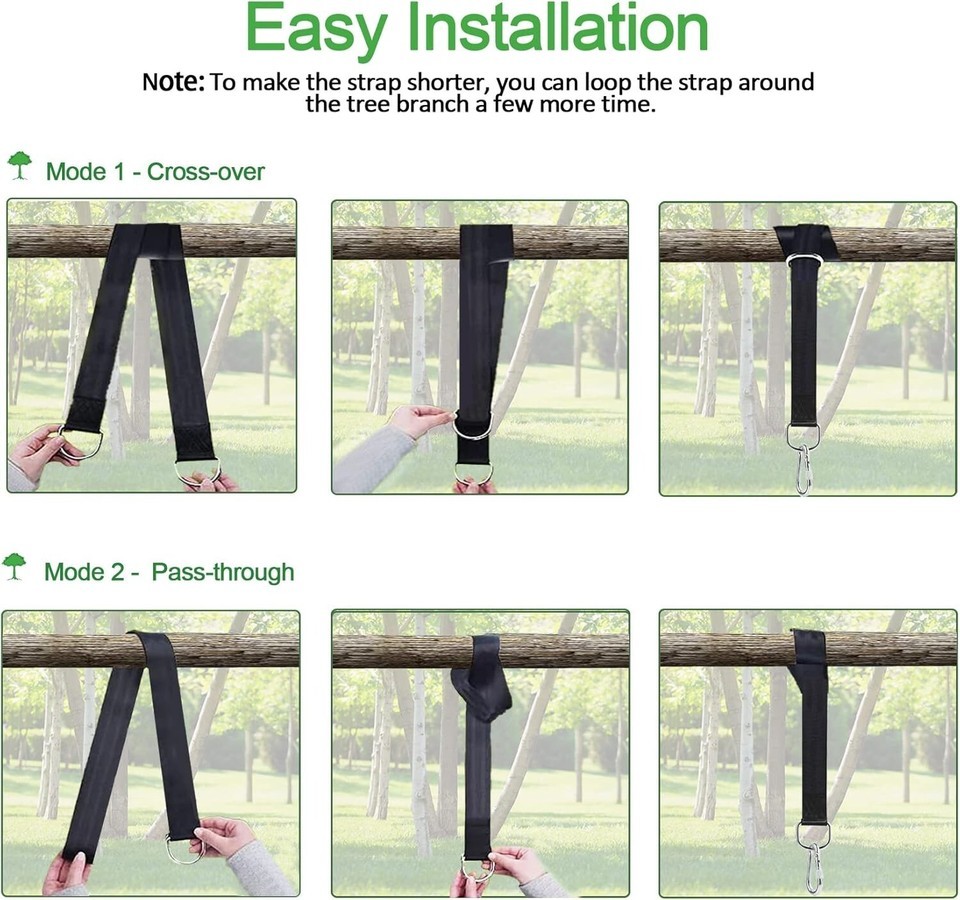 Easy Installation

Note: To make the strap shorter, you can loop the strap around the tree branch a few more time.

Mode 1 - Cross-over

Mode 2 - Pass-through