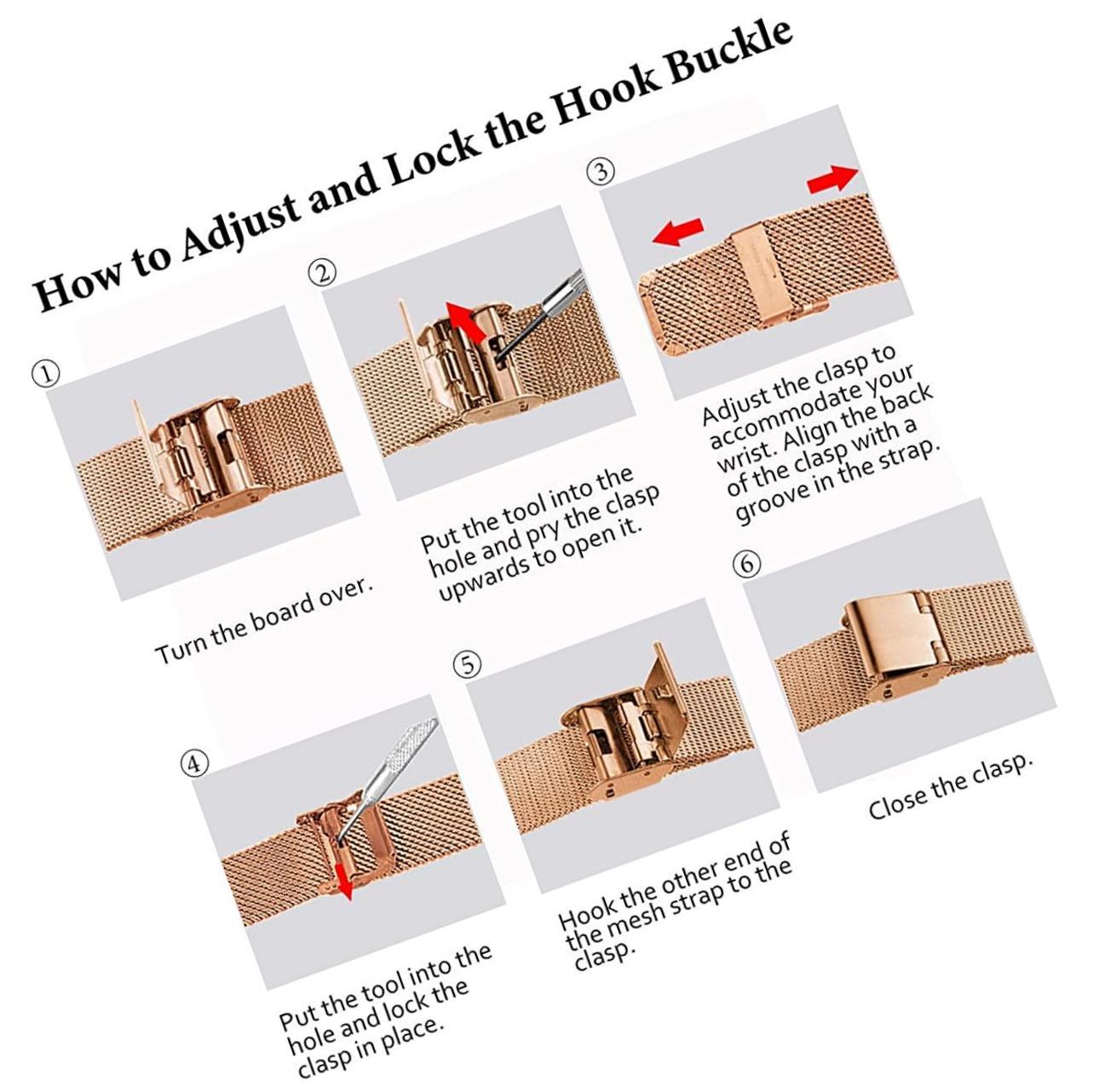 How to Adjust and Lock the Hook Buckle

①

Turn the board over.

②

Put the tool into the hole and pry the clasp upwards to open it.

③

Adjust the clasp to accommodate your wrist. Align the back of the clasp with a groove in the strap.

④

Put the tool into the hole and lock the clasp in place.

⑤

Hook the other end of the mesh strap to the clasp.

⑥

Close the clasp.