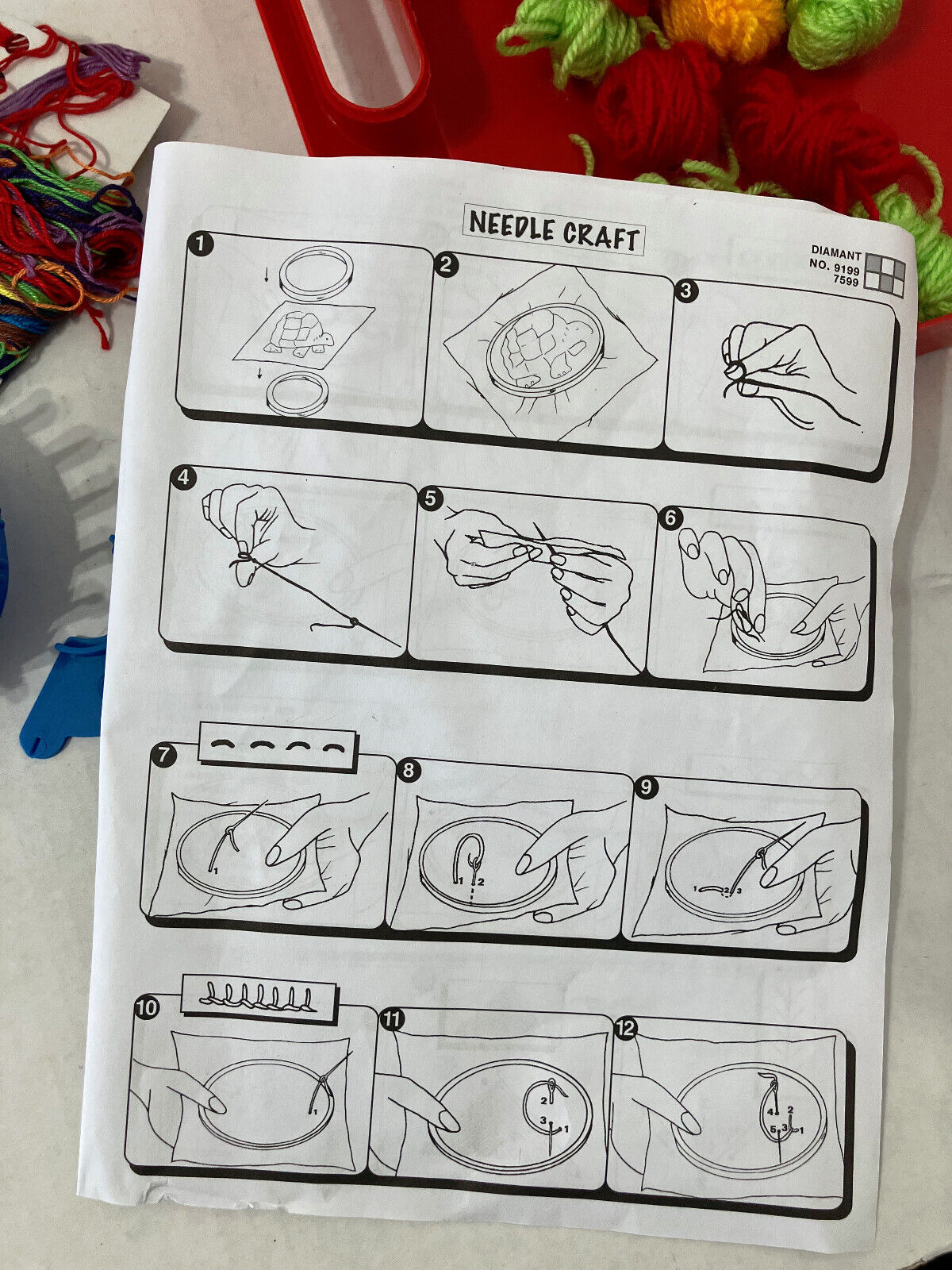 NEEDLE CRAFT

DIAMANT
NO. 9199
7599

1

2

3

4

5

6

7

1

8

1 2

9

1 2 3

10

1

11

2
3 1

12

4 2
5 3 1