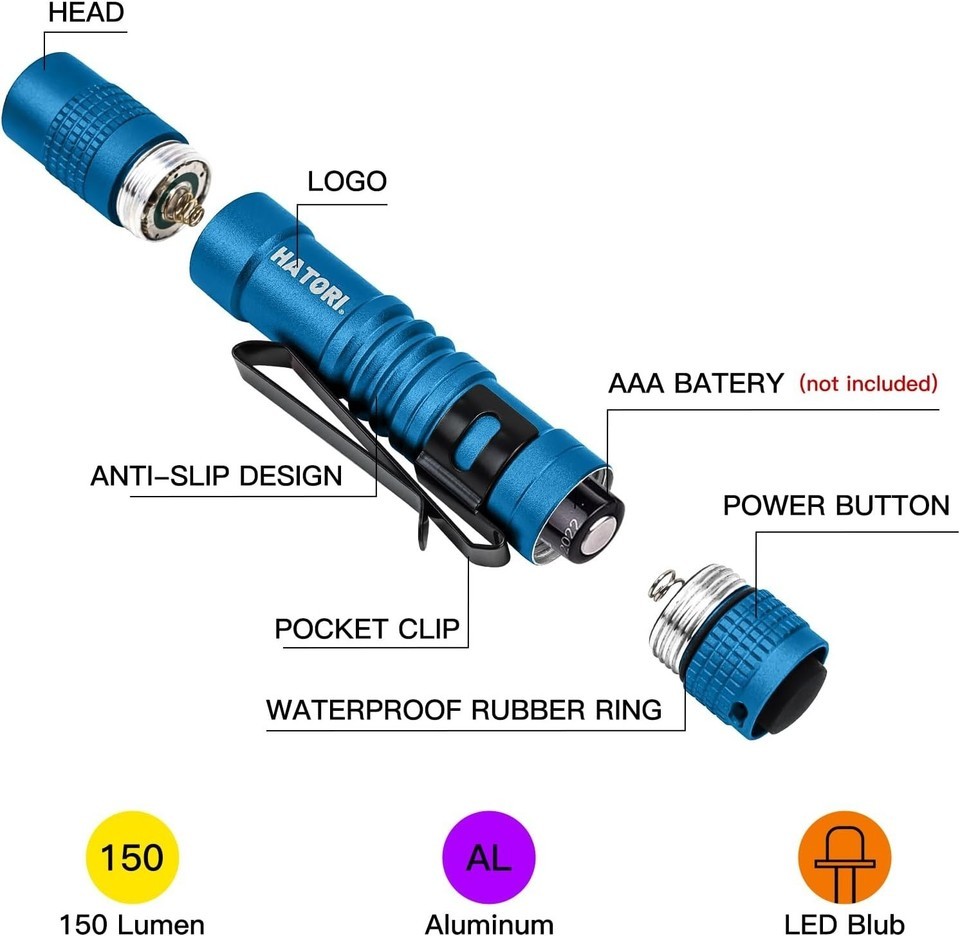 HEAD

LOGO

HATORI.

AAA BATERY (not included)

ANTI-SLIP DESIGN

POWER BUTTON

2022

POCKET CLIP

WATERPROOF RUBBER RING

150
150 Lumen

AL
Aluminum

LED Blub