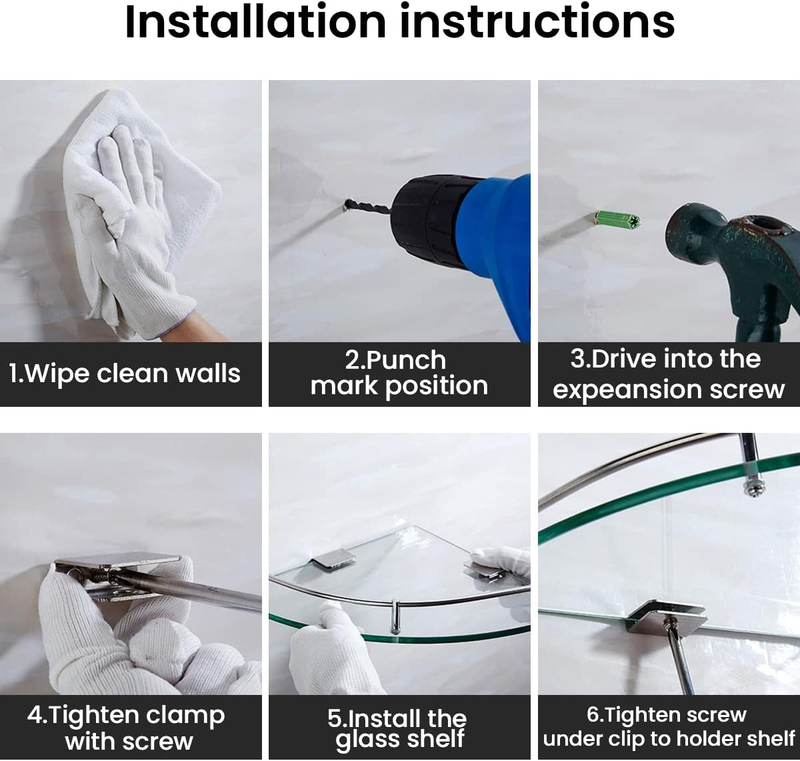 Installation instructions

1.Wipe clean walls

2.Punch mark position

3.Drive into the expeansion screw

4.Tighten clamp with screw

5.Install the glass shelf

6.Tighten screw under clip to holder shelf