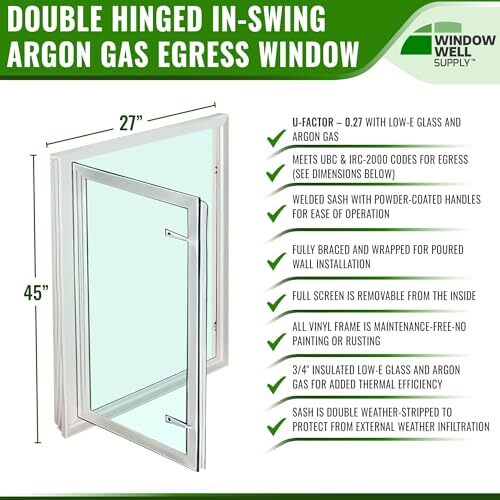 DOUBLE HINGED IN-SWING ARGON GAS EGRESS WINDOW

WINDOW WELL SUPPLY™

27"

45"

U-FACTOR – 0.27 WITH LOW-E GLASS AND ARGON GAS

MEETS UBC & IRC-2000 CODES FOR EGRESS (SEE DIMENSIONS BELOW)

WELDED SASH WITH POWDER-COATED HANDLES FOR EASE OF OPERATION

FULLY BRACED AND WRAPPED FOR POURED WALL INSTALLATION

FULL SCREEN IS REMOVABLE FROM THE INSIDE

ALL VINYL FRAME IS MAINTENANCE-FREE-NO PAINTING OR RUSTING

3/4" INSULATED LOW-E GLASS AND ARGON GAS FOR ADDED THERMAL EFFICIENCY

SASH IS DOUBLE WEATHER-STRIPPED TO PROTECT FROM EXTERNAL WEATHER INFILTRATION