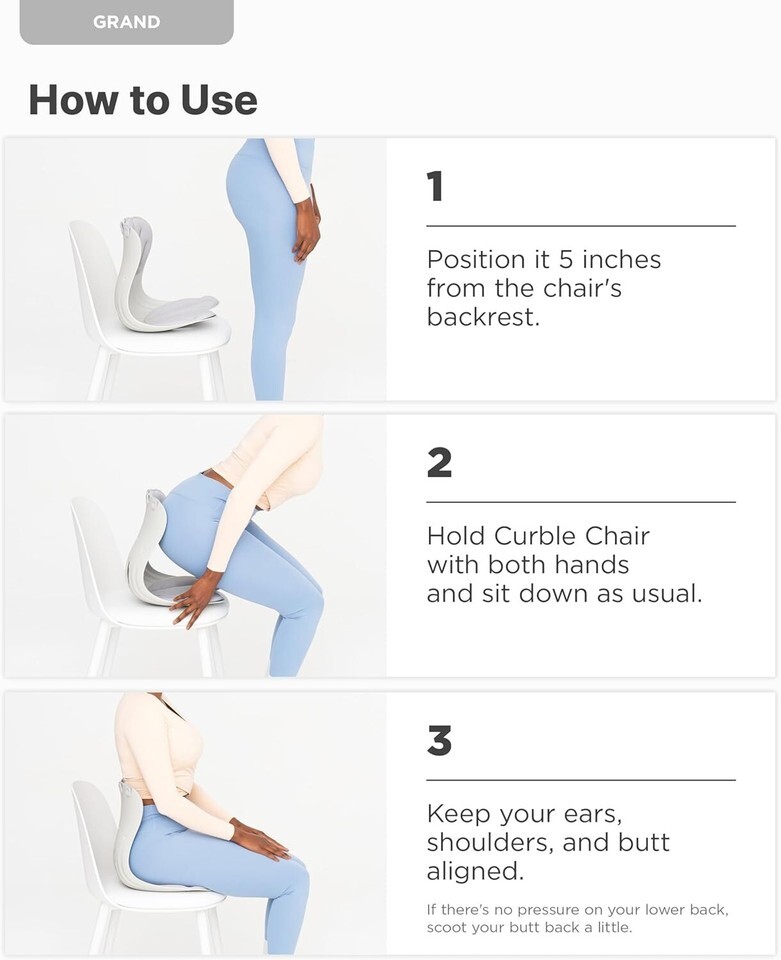 GRAND

How to Use

1

Position it 5 inches from the chair's backrest.

2

Hold Curble Chair with both hands and sit down as usual.

3

Keep your ears, shoulders, and butt aligned.

If there's no pressure on your lower back, scoot your butt back a little.