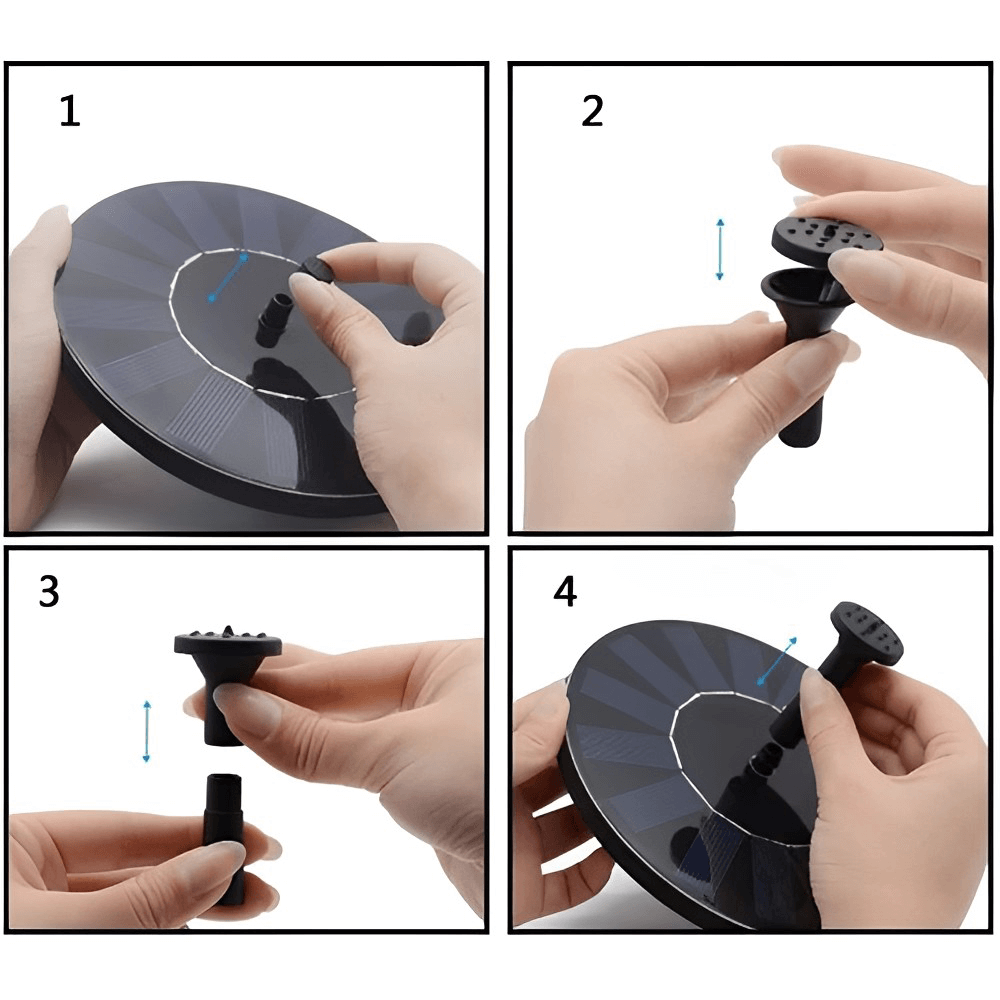 1

2

3

4