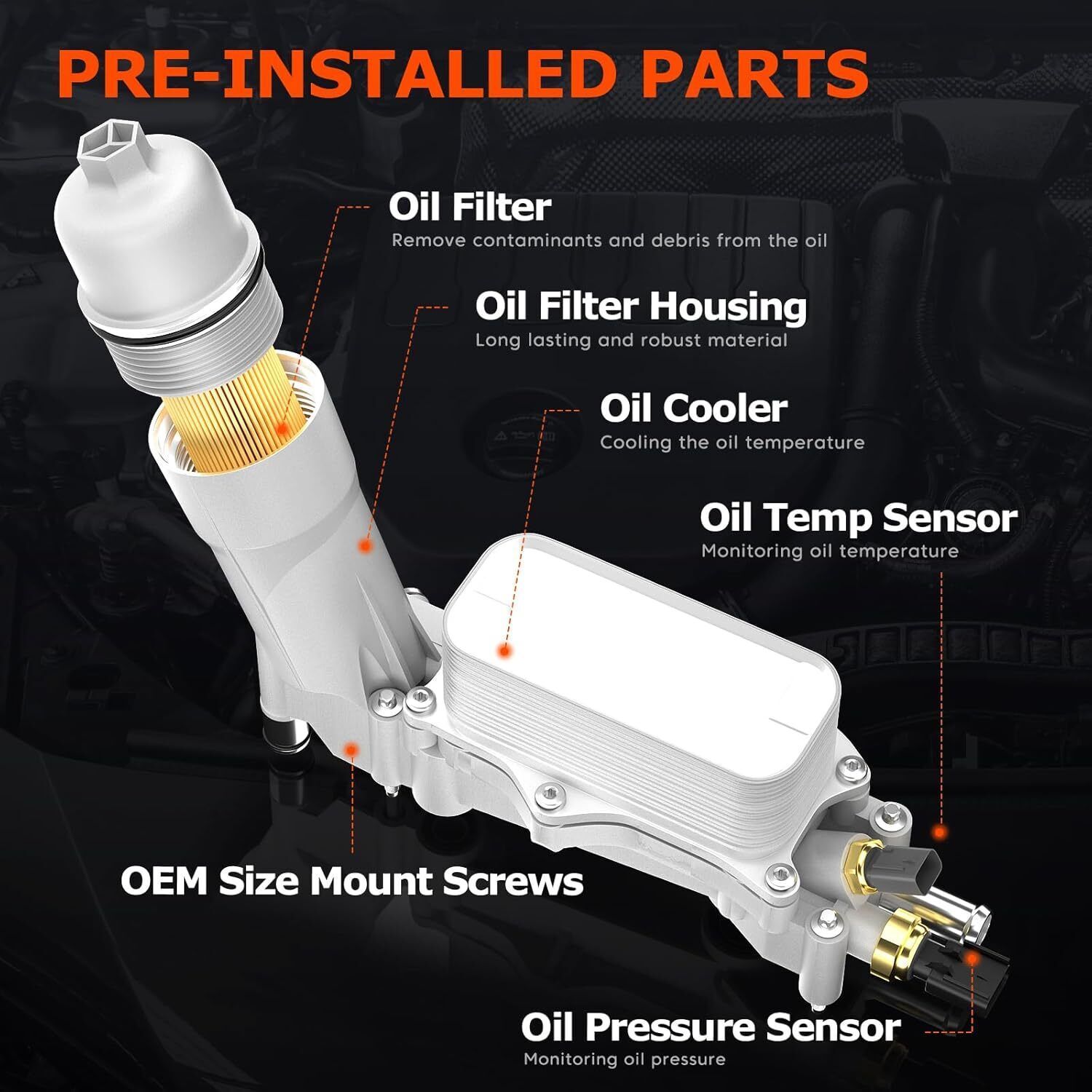 PRE-INSTALLED PARTS

Oil Filter
Remove contaminants and debris from the oil

Oil Filter Housing
Long lasting and robust material

Oil Cooler
Cooling the oil temperature

Oil Temp Sensor
Monitoring oil temperature

OEM Size Mount Screws

Oil Pressure Sensor
Monitoring oil pressure