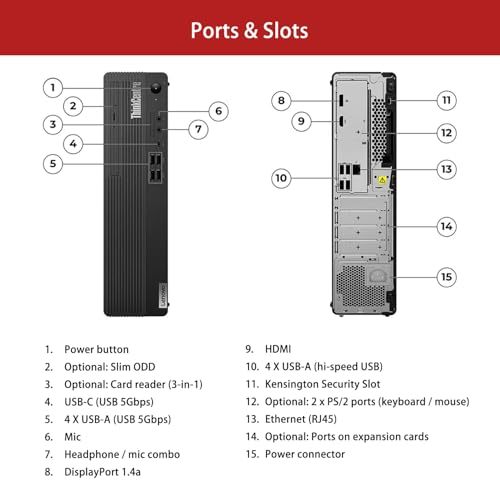 Ports & Slots

1
2
3
4
5
6
7
ThinkCentre
Lenovo

8
9
10
11
12
13
14
15

1. Power button
2. Optional: Slim ODD
3. Optional: Card reader (3-in-1)
4. USB-C (USB 5Gbps)
5. 4 X USB-A (USB 5Gbps)
6. Mic
7. Headphone / mic combo
8. DisplayPort 1.4a

9. HDMI
10. 4 X USB-A (hi-speed USB)
11. Kensington Security Slot
12. Optional: 2 x PS/2 ports (keyboard / mouse)
13. Ethernet (RJ45)
14. Optional: Ports on expansion cards
15. Power connector