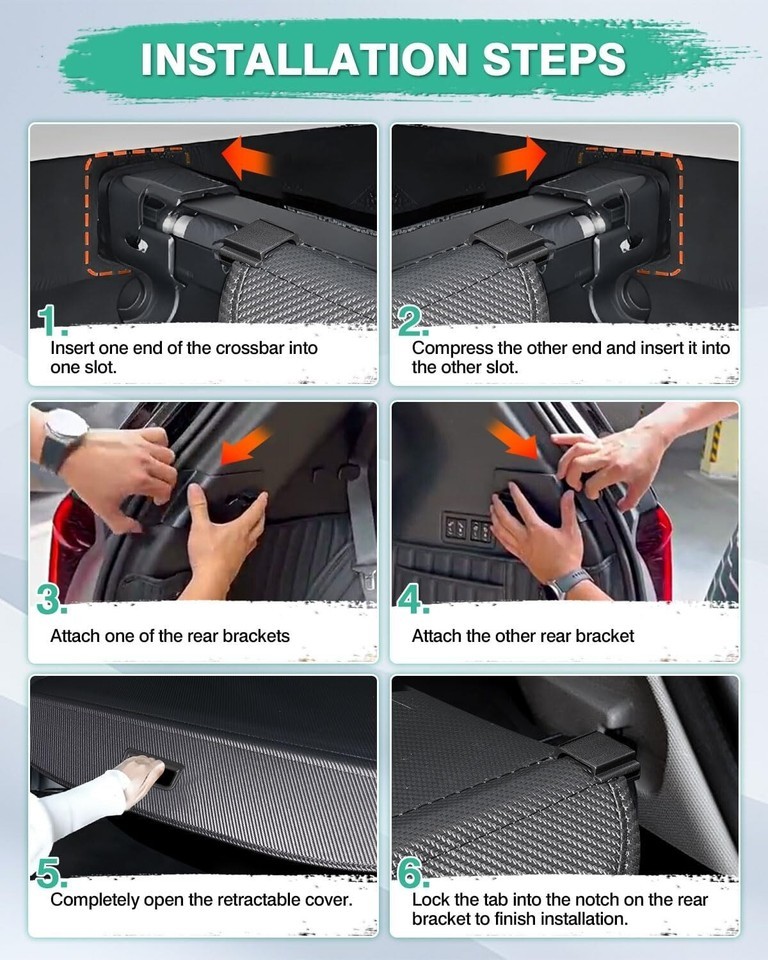 INSTALLATION STEPS

1. Insert one end of the crossbar into one slot.

2. Compress the other end and insert it into the other slot.

3. Attach one of the rear brackets

4. Attach the other rear bracket

5. Completely open the retractable cover.

6. Lock the tab into the notch on the rear bracket to finish installation.