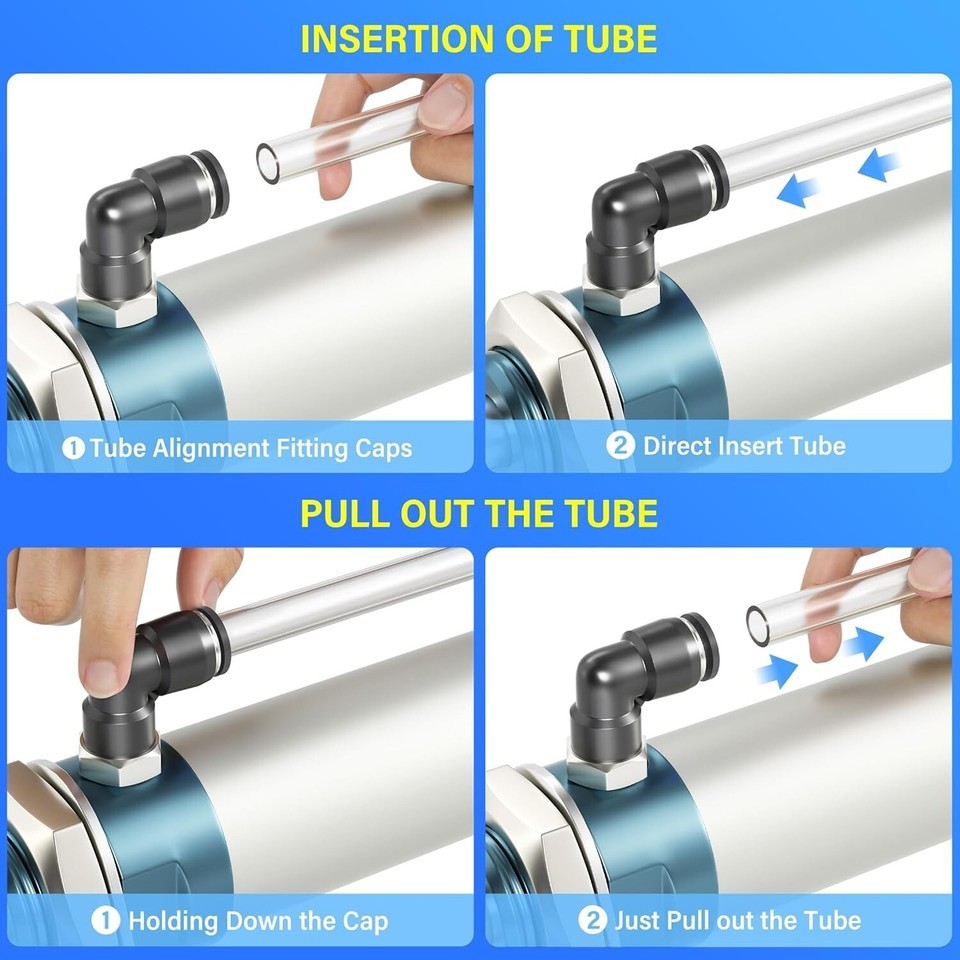 INSERTION OF TUBE

1 Tube Alignment Fitting Caps

2 Direct Insert Tube

PULL OUT THE TUBE

1 Holding Down the Cap

2 Just Pull out the Tube