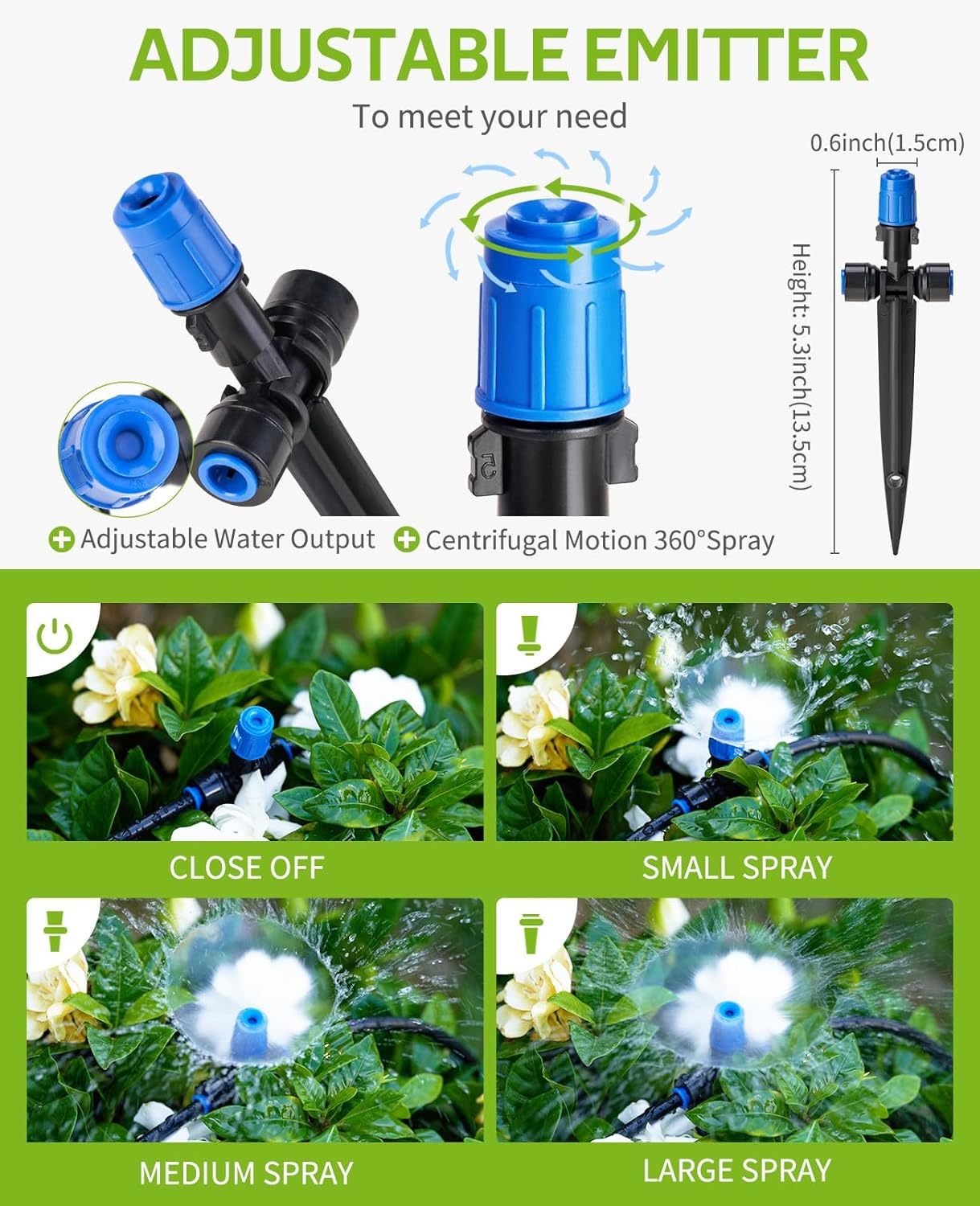 ADJUSTABLE EMITTER

To meet your need

0.6inch(1.5cm)

Height: 5.3inch(13.5cm)

Adjustable Water Output

Centrifugal Motion 360°Spray

CLOSE OFF

SMALL SPRAY

MEDIUM SPRAY

LARGE SPRAY