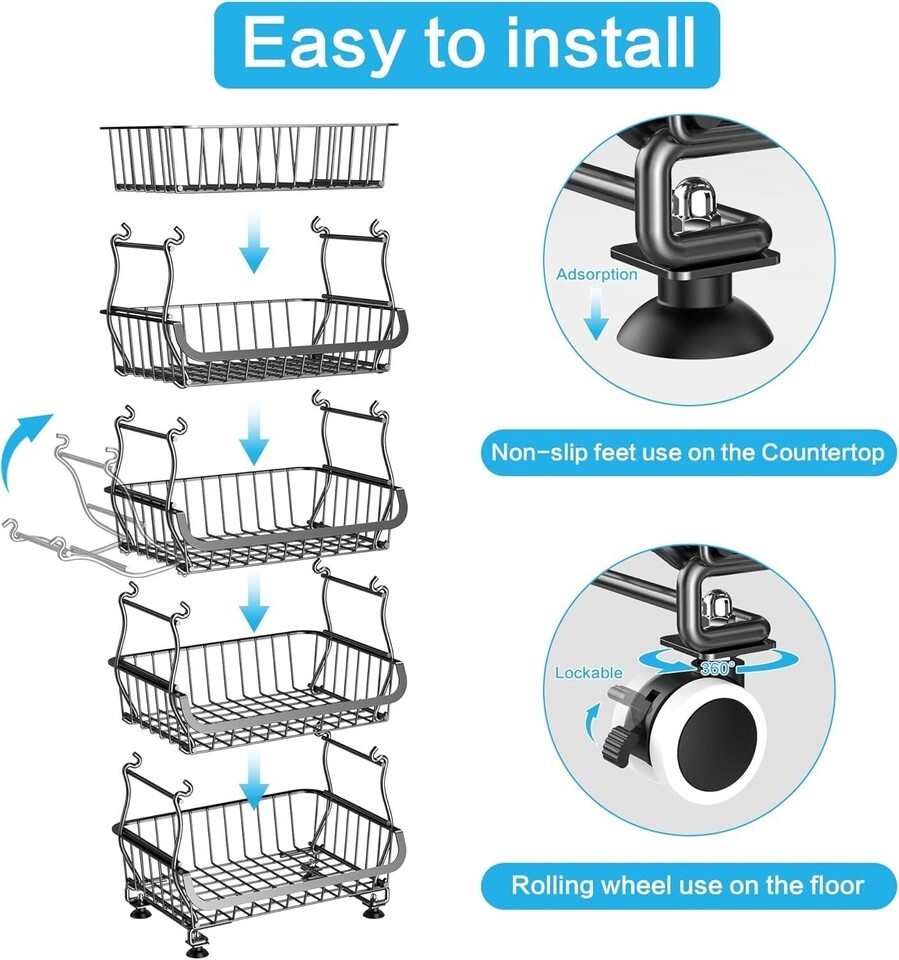 Easy to install

Adsorption

Non-slip feet use on the Countertop

Lockable

360°

Rolling wheel use on the floor