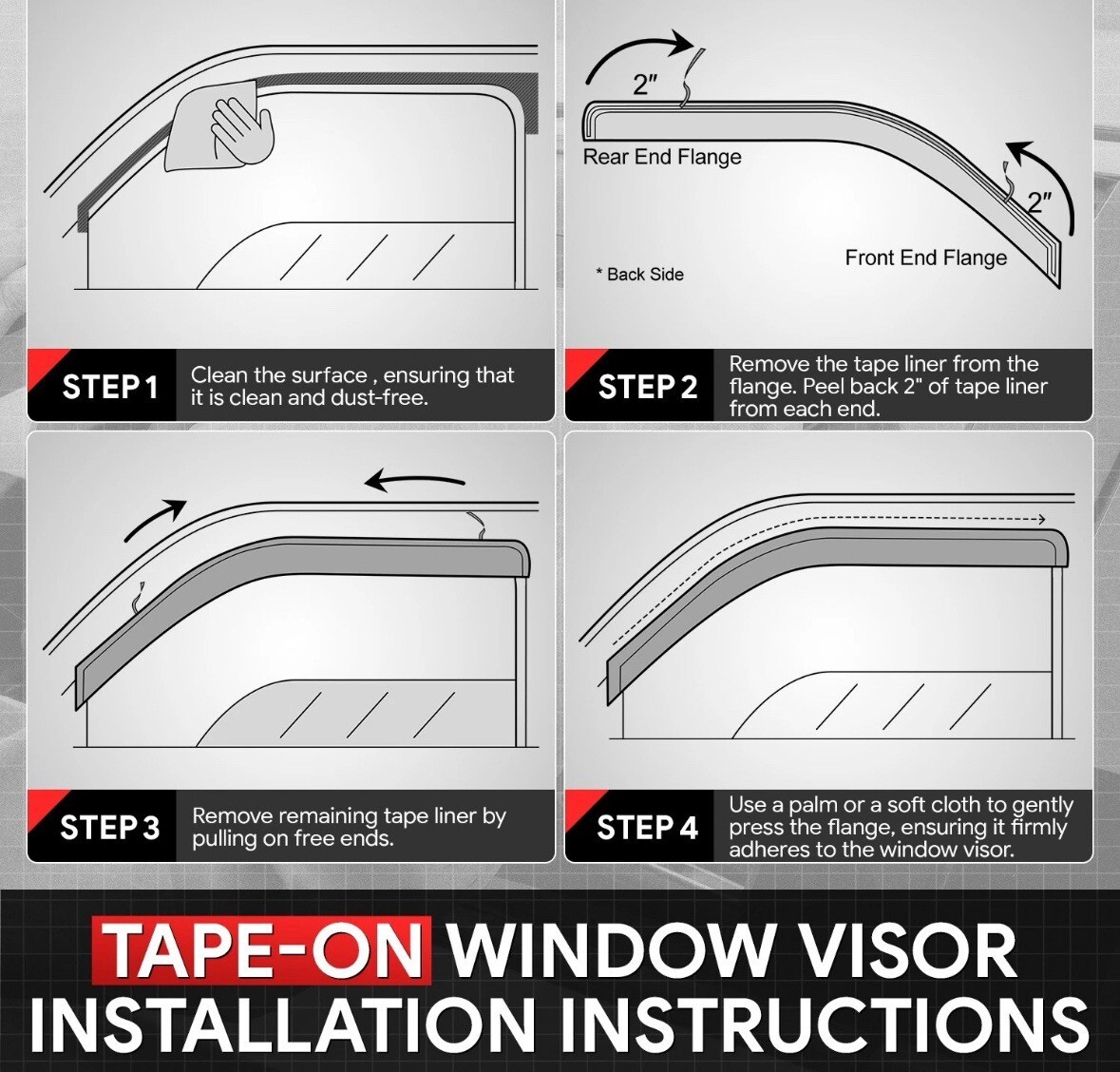 STEP 1 Clean the surface , ensuring that it is clean and dust-free.

2"
Rear End Flange
2"
Front End Flange
* Back Side

STEP 2 Remove the tape liner from the flange. Peel back 2" of tape liner from each end.

STEP 3 Remove remaining tape liner by pulling on free ends.

STEP 4 Use a palm or a soft cloth to gently press the flange, ensuring it firmly adheres to the window visor.

TAPE-ON WINDOW VISOR INSTALLATION INSTRUCTIONS