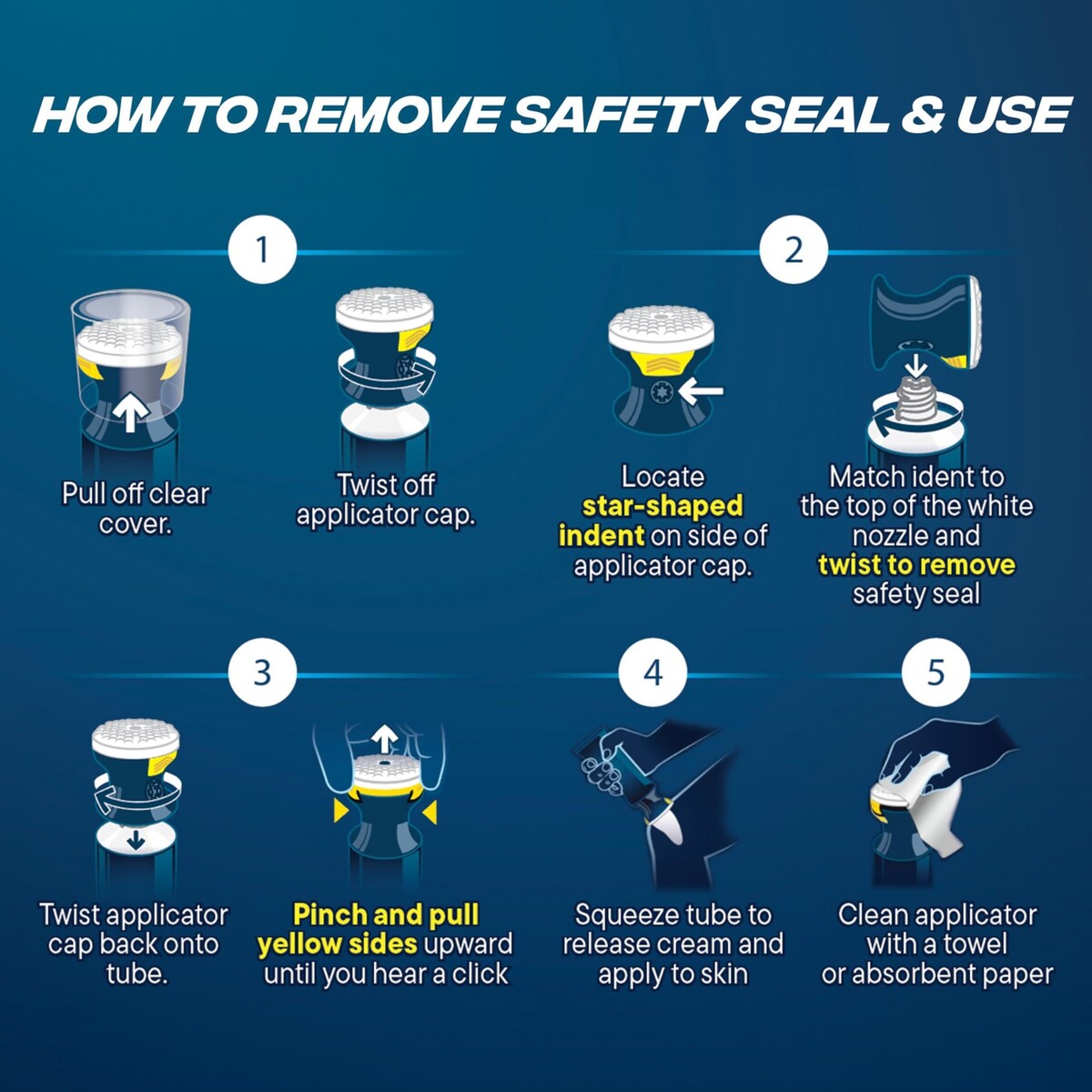 HOW TO REMOVE SAFETY SEAL & USE

1

Pull off clear cover.

Twist off applicator cap.

2

Locate star-shaped indent on side of applicator cap.

Match ident to the top of the white nozzle and twist to remove safety seal

3

Twist applicator cap back onto tube.

Pinch and pull yellow sides upward until you hear a click

4

Squeeze tube to release cream and apply to skin

5

Clean applicator with a towel or absorbent paper