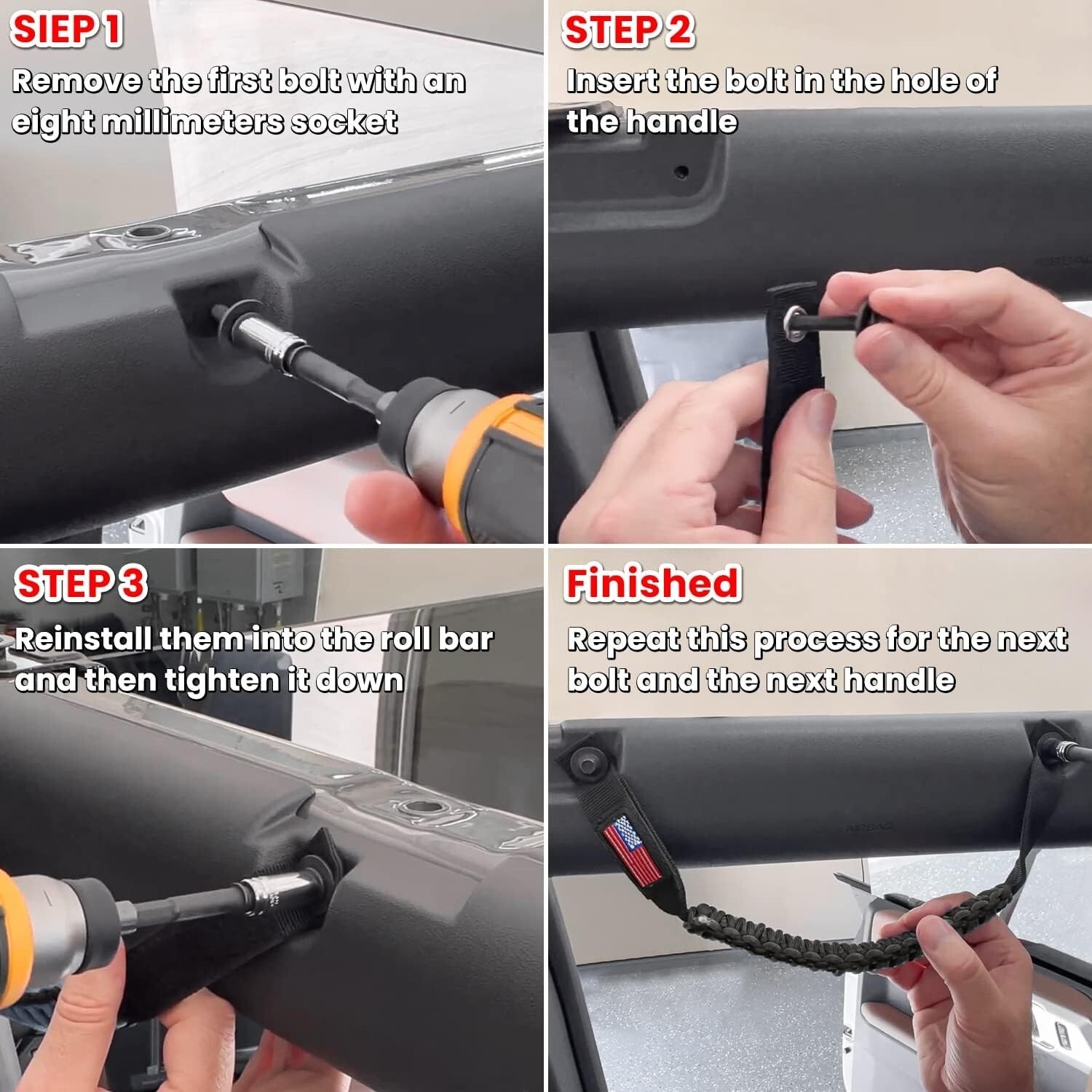 SIEP 1
Remove the first bolt with an eight millimeters socket

STEP 2
Insert the bolt in the hole of the handle

STEP 3
Reinstall them into the roll bar and then tighten it down

Finished
Repeat this process for the next bolt and the next handle