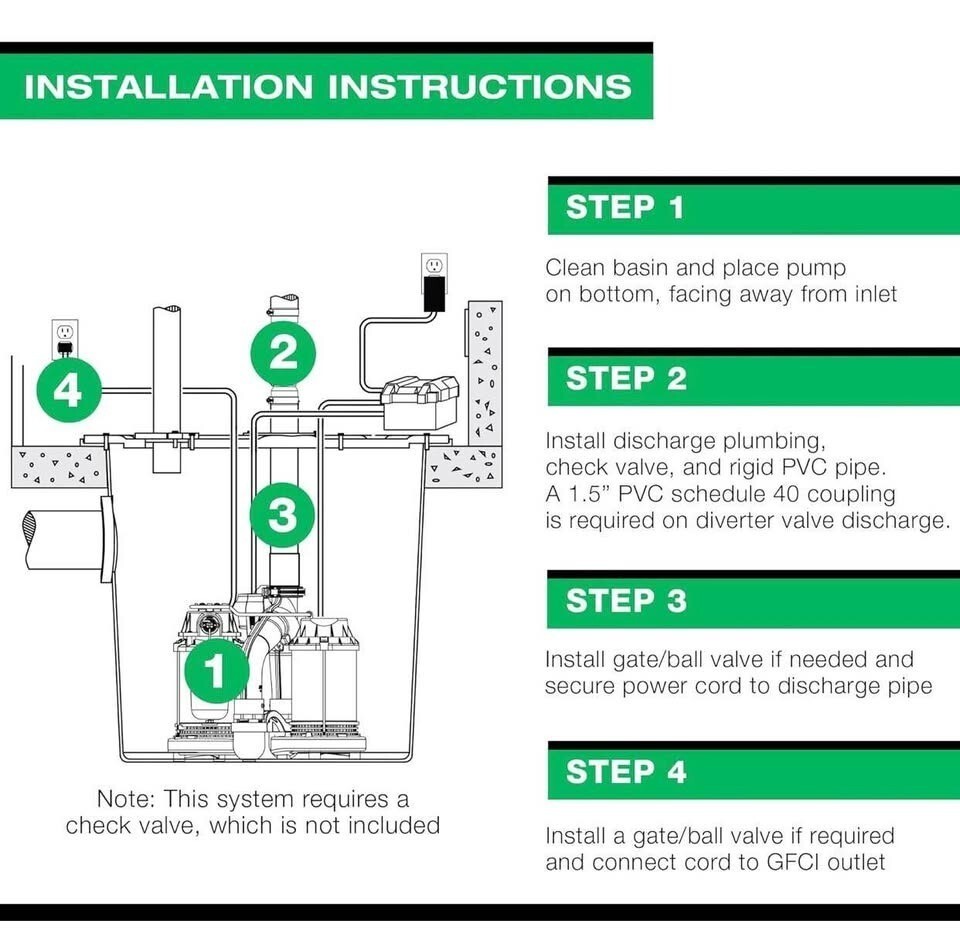 INSTALLATION INSTRUCTIONS

4

2

3

1

Note: This system requires a check valve, which is not included

STEP 1

Clean basin and place pump on bottom, facing away from inlet

STEP 2

Install discharge plumbing, check valve, and rigid PVC pipe. A 1.5" PVC schedule 40 coupling is required on diverter valve discharge.

STEP 3

Install gate/ball valve if needed and secure power cord to discharge pipe

STEP 4

Install a gate/ball valve if required and connect cord to GFCI outlet