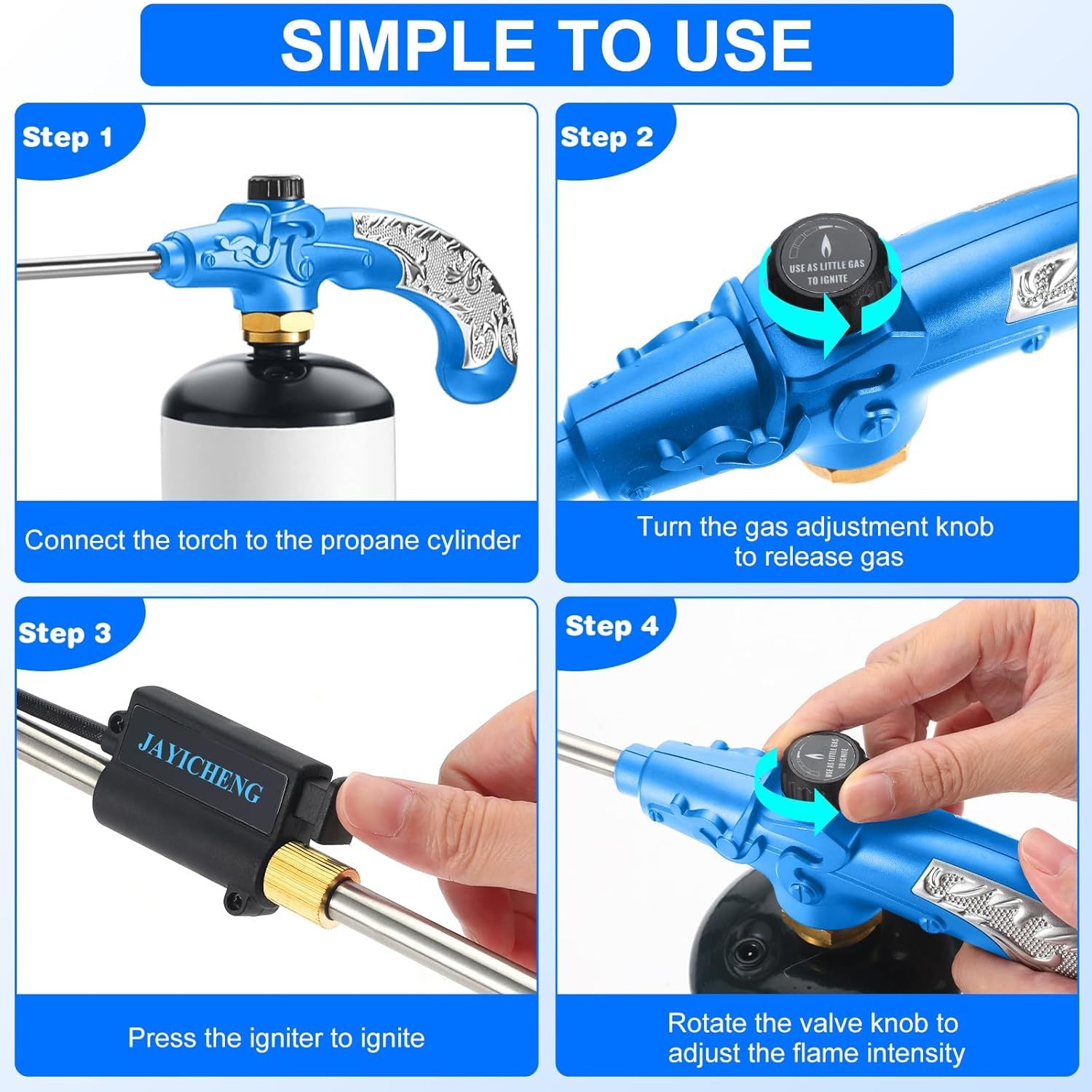 SIMPLE TO USE

Step 1

Connect the torch to the propane cylinder

Step 2

USE AS LITTLE GAS TO IGNITE

Turn the gas adjustment knob to release gas

Step 3

JAYICHENG

Press the igniter to ignite

Step 4

USE AS LITTLE GAS TO IGNITE

Rotate the valve knob to adjust the flame intensity