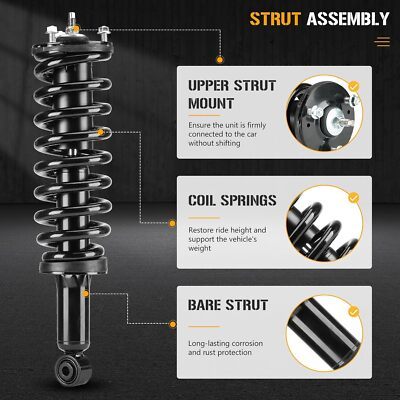 STRUT ASSEMBLY

UPPER STRUT MOUNT

Ensure the unit is firmly connected to the car without shifting

COIL SPRINGS

Restore ride height and support the vehicle's weight

BARE STRUT

Long-lasting corrosion and rust protection