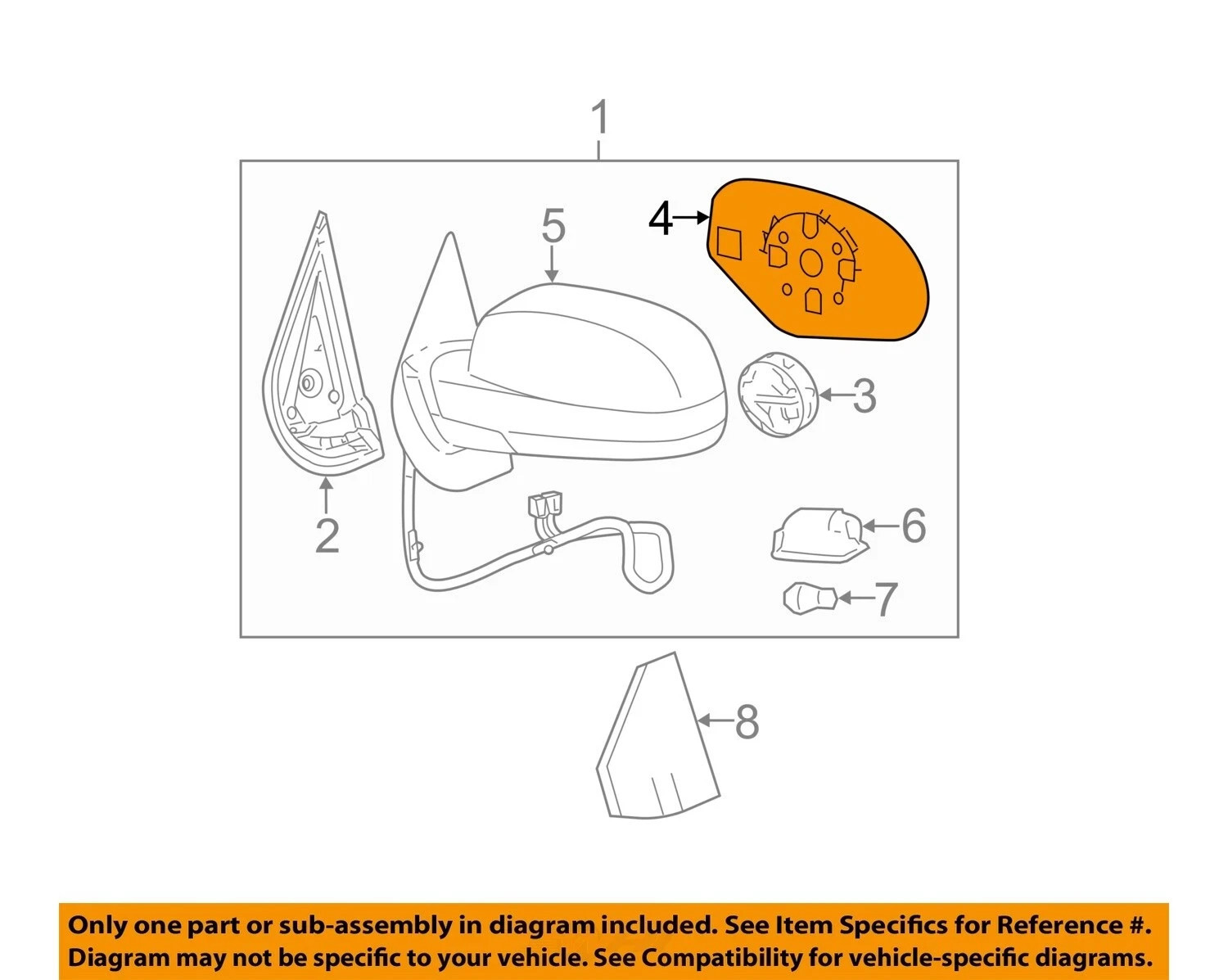 1

4

5

3

2

6

7

8

Only one part or sub-assembly in diagram included. See Item Specifics for Reference #.
Diagram may not be specific to your vehicle. See Compatibility for vehicle-specific diagrams.