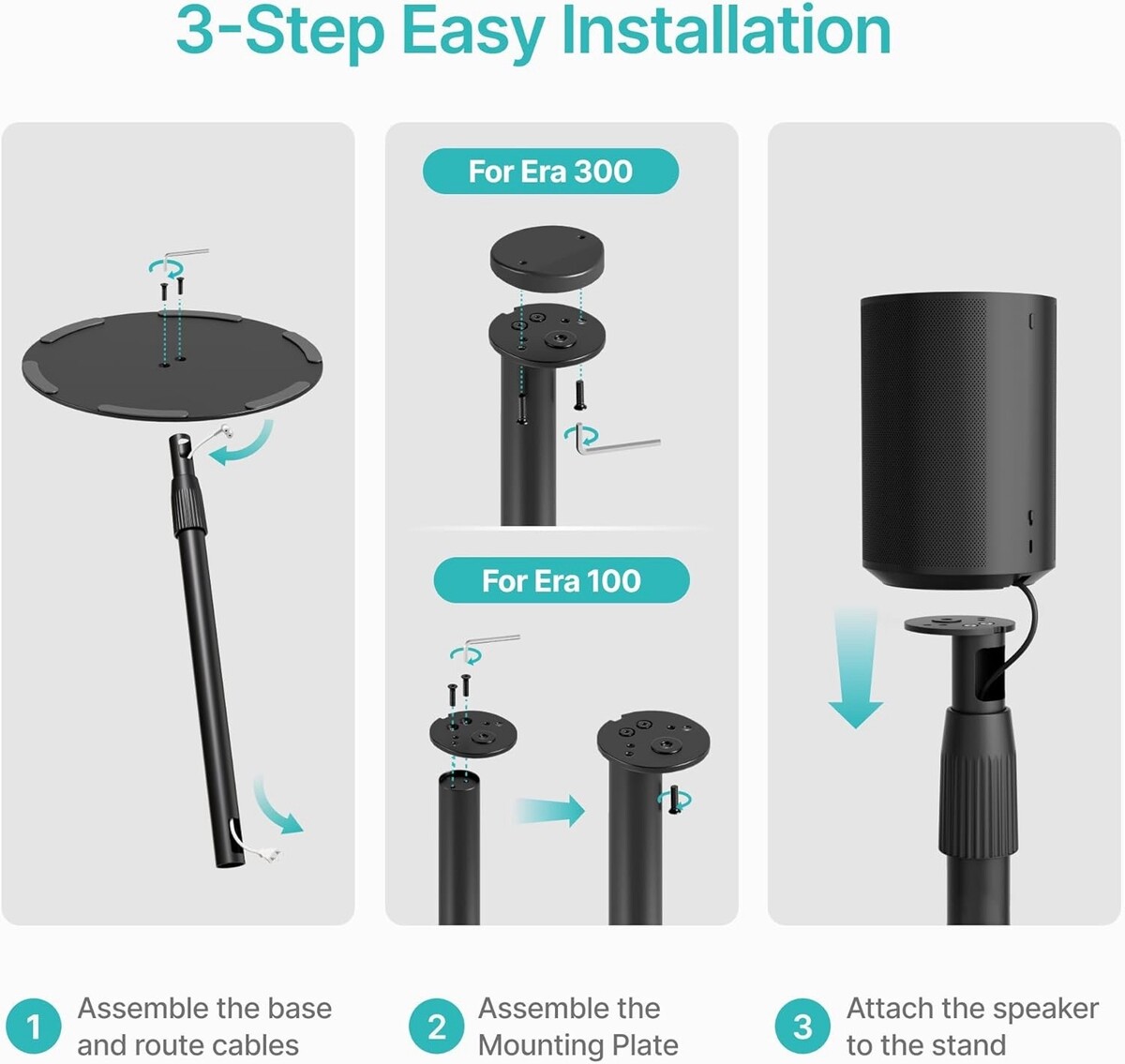 3-Step Easy Installation

For Era 300

For Era 100

1 Assemble the base and route cables

2 Assemble the Mounting Plate

3 Attach the speaker to the stand