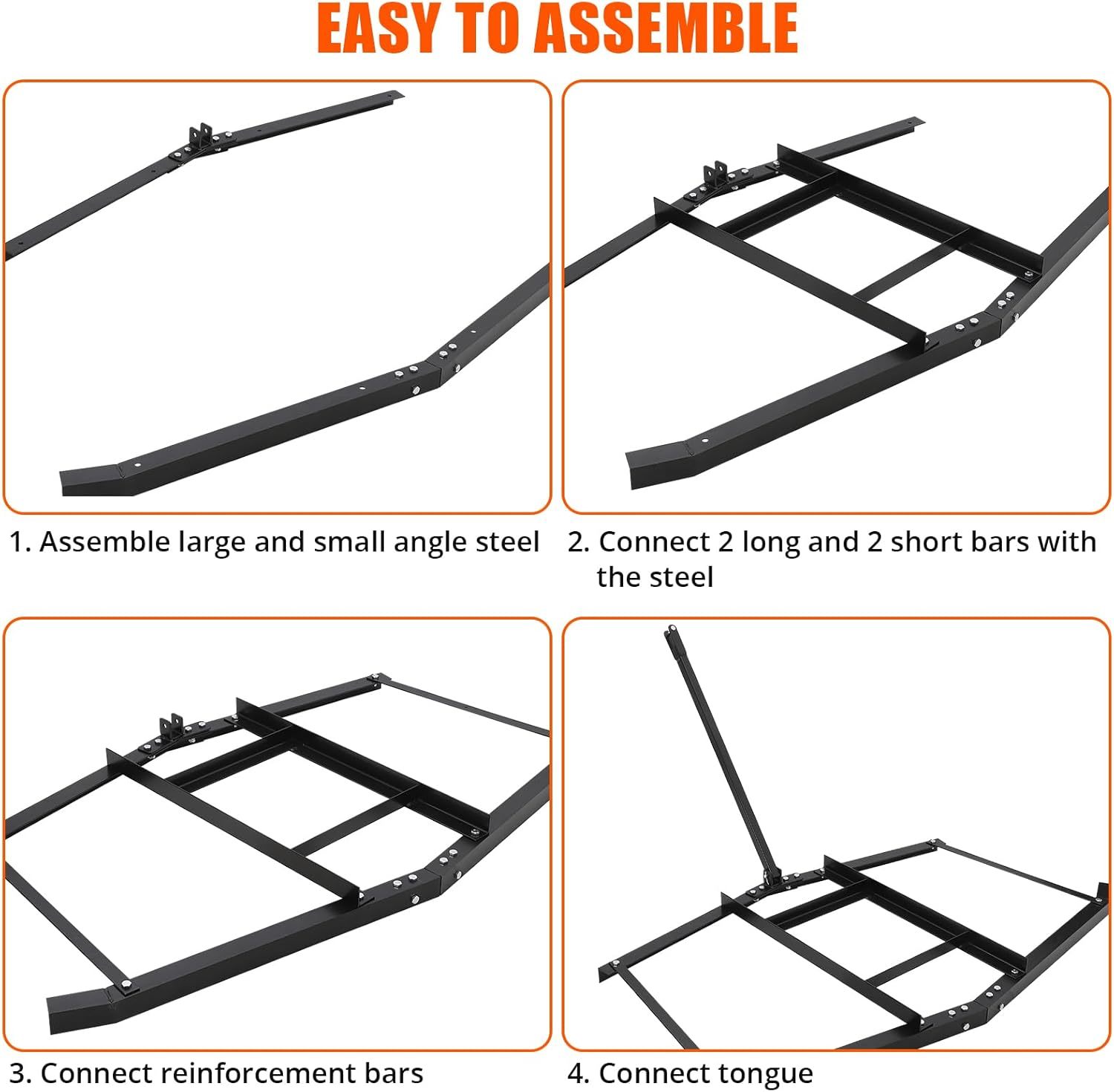 EASY TO ASSEMBLE

1. Assemble large and small angle steel

2. Connect 2 long and 2 short bars with the steel

3. Connect reinforcement bars

4. Connect tongue