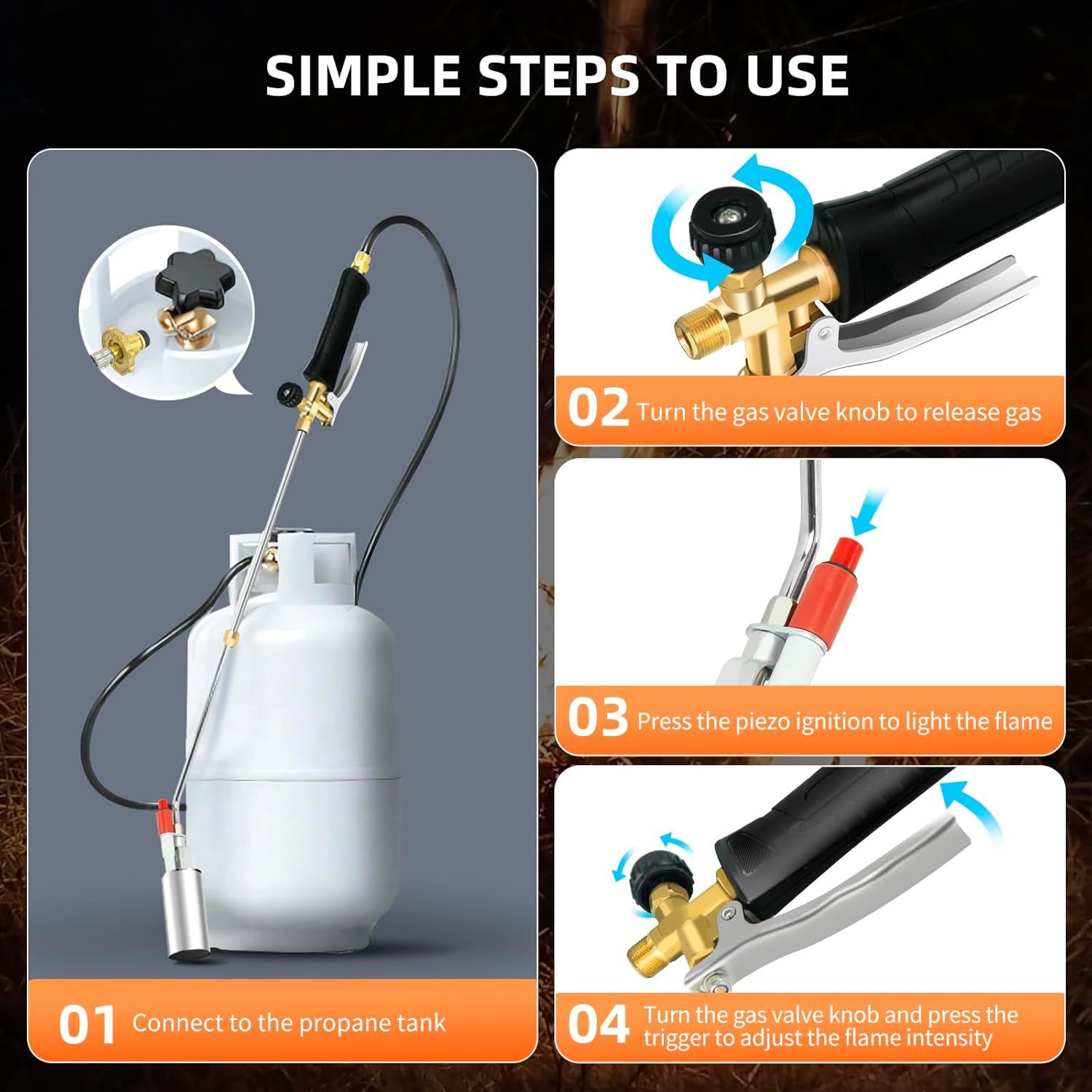 SIMPLE STEPS TO USE

01 Connect to the propane tank

02 Turn the gas valve knob to release gas

03 Press the piezo ignition to light the flame

04 Turn the gas valve knob and press the trigger to adjust the flame intensity