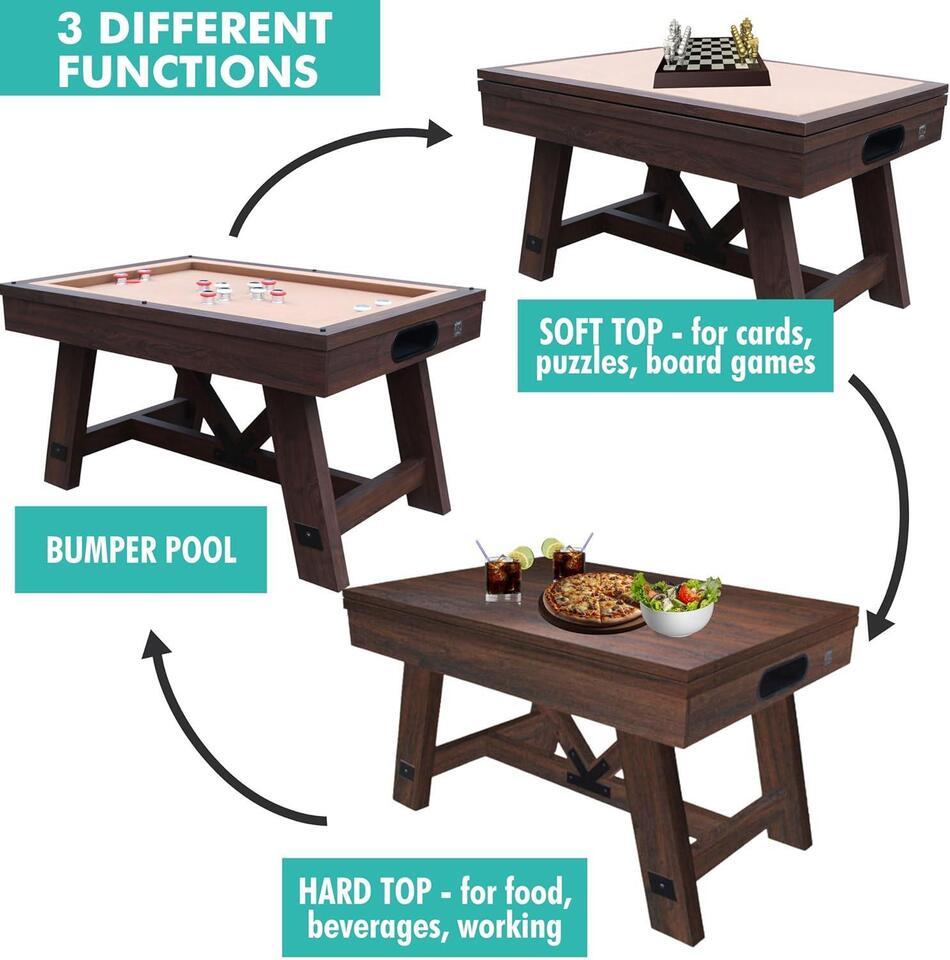 3 DIFFERENT FUNCTIONS

SOFT TOP - for cards, puzzles, board games

BUMPER POOL

HARD TOP - for food, beverages, working