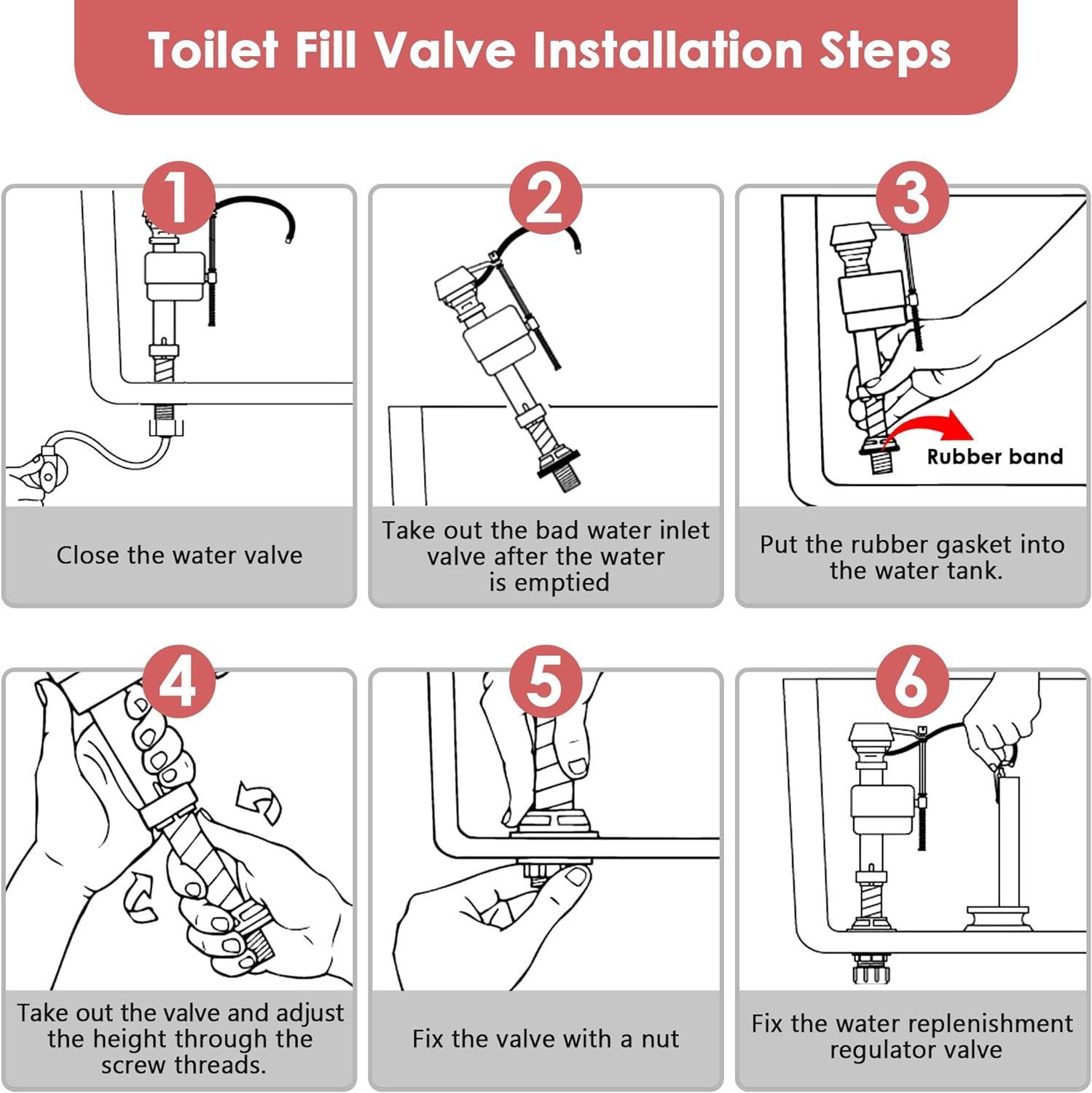 Toilet Fill Valve Installation Steps

1

Close the water valve

2

Take out the bad water inlet valve after the water is emptied

3

Rubber band

Put the rubber gasket into the water tank.

4

Take out the valve and adjust the height through the screw threads.

5

Fix the valve with a nut

6

Fix the water replenishment regulator valve