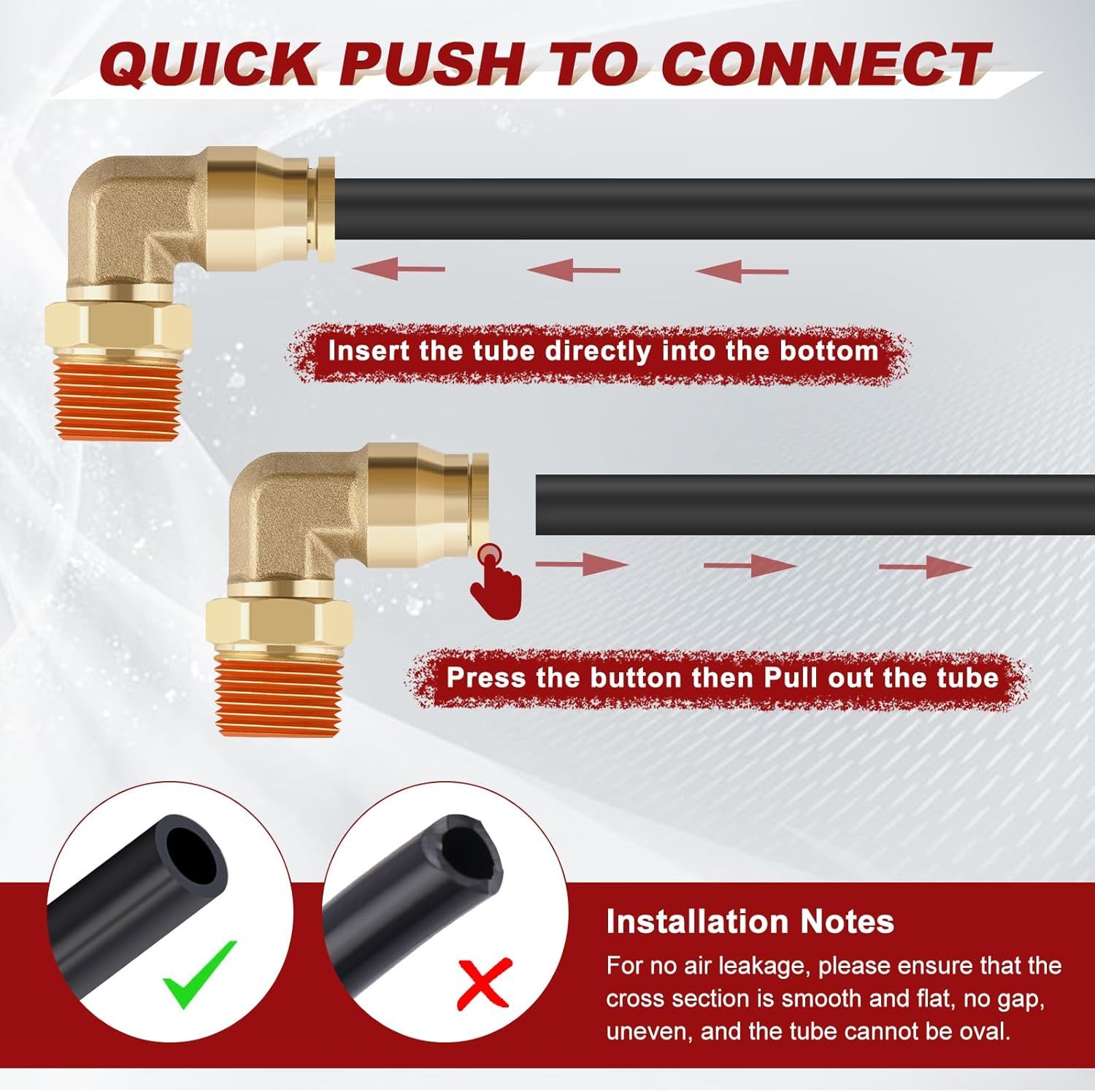 QUICK PUSH TO CONNECT

Insert the tube directly into the bottom

Press the button then Pull out the tube

Installation Notes

For no air leakage, please ensure that the cross section is smooth and flat, no gap, uneven, and the tube cannot be oval.