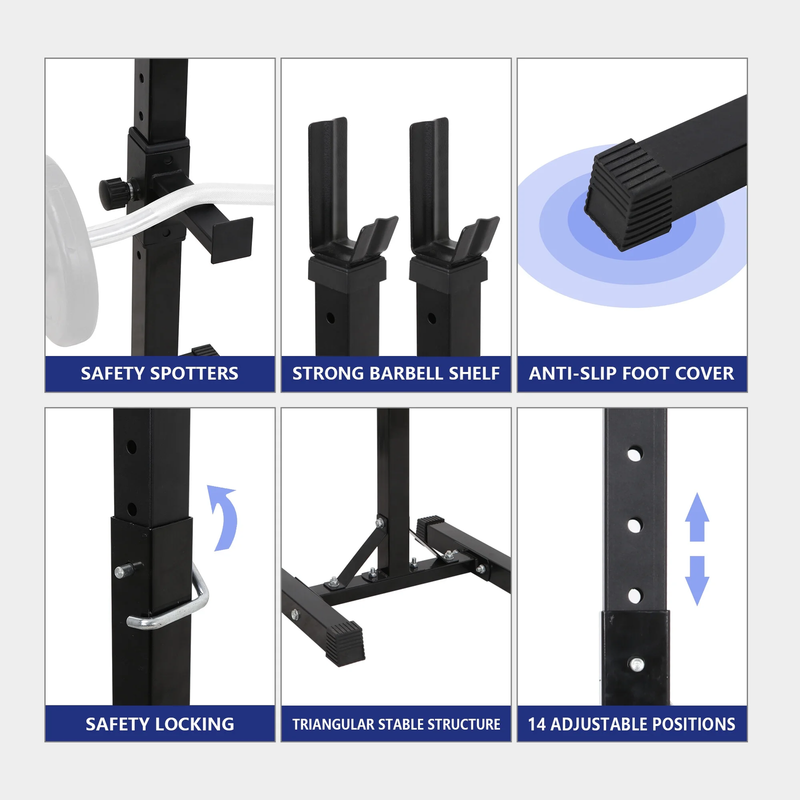 SAFETY SPOTTERS

STRONG BARBELL SHELF

ANTI-SLIP FOOT COVER

SAFETY LOCKING

TRIANGULAR STABLE STRUCTURE

14 ADJUSTABLE POSITIONS