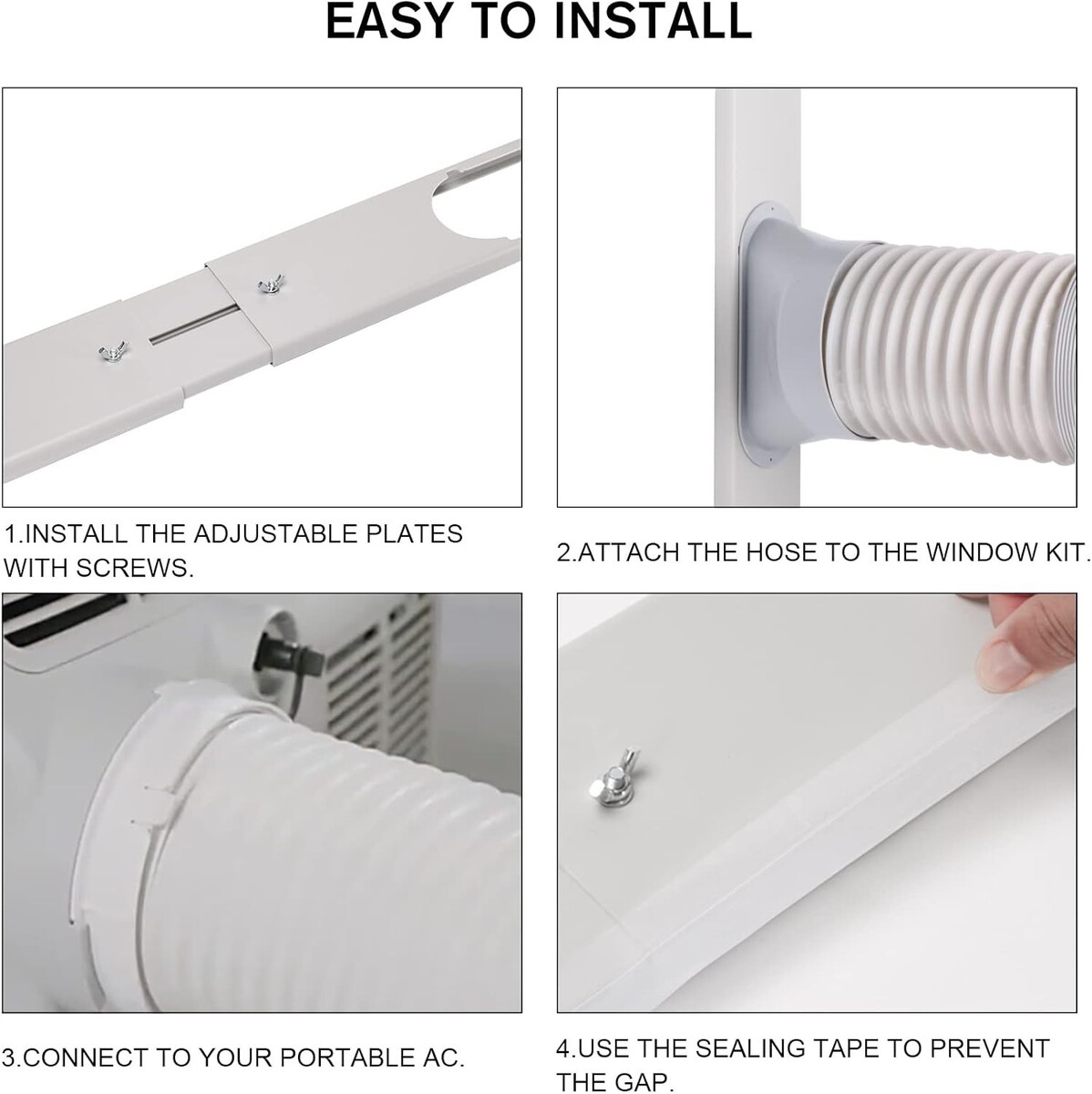 EASY TO INSTALL

1.INSTALL THE ADJUSTABLE PLATES WITH SCREWS.

2.ATTACH THE HOSE TO THE WINDOW KIT.

3.CONNECT TO YOUR PORTABLE AC.

4.USE THE SEALING TAPE TO PREVENT THE GAP.