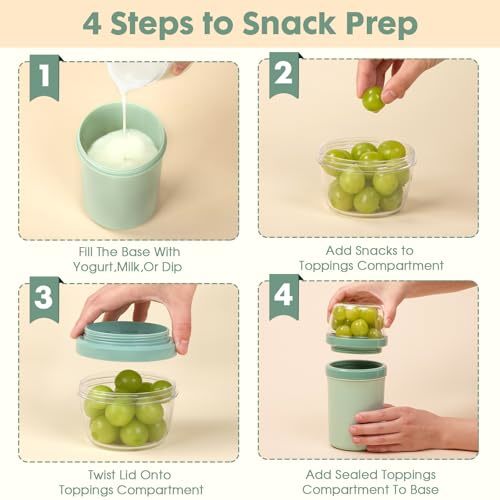 4 Steps to Snack Prep

1

Fill The Base With Yogurt,Milk,Or Dip

2

Add Snacks to Toppings Compartment

3

Twist Lid Onto Toppings Compartment

4

Add Sealed Toppings Compartment To Base