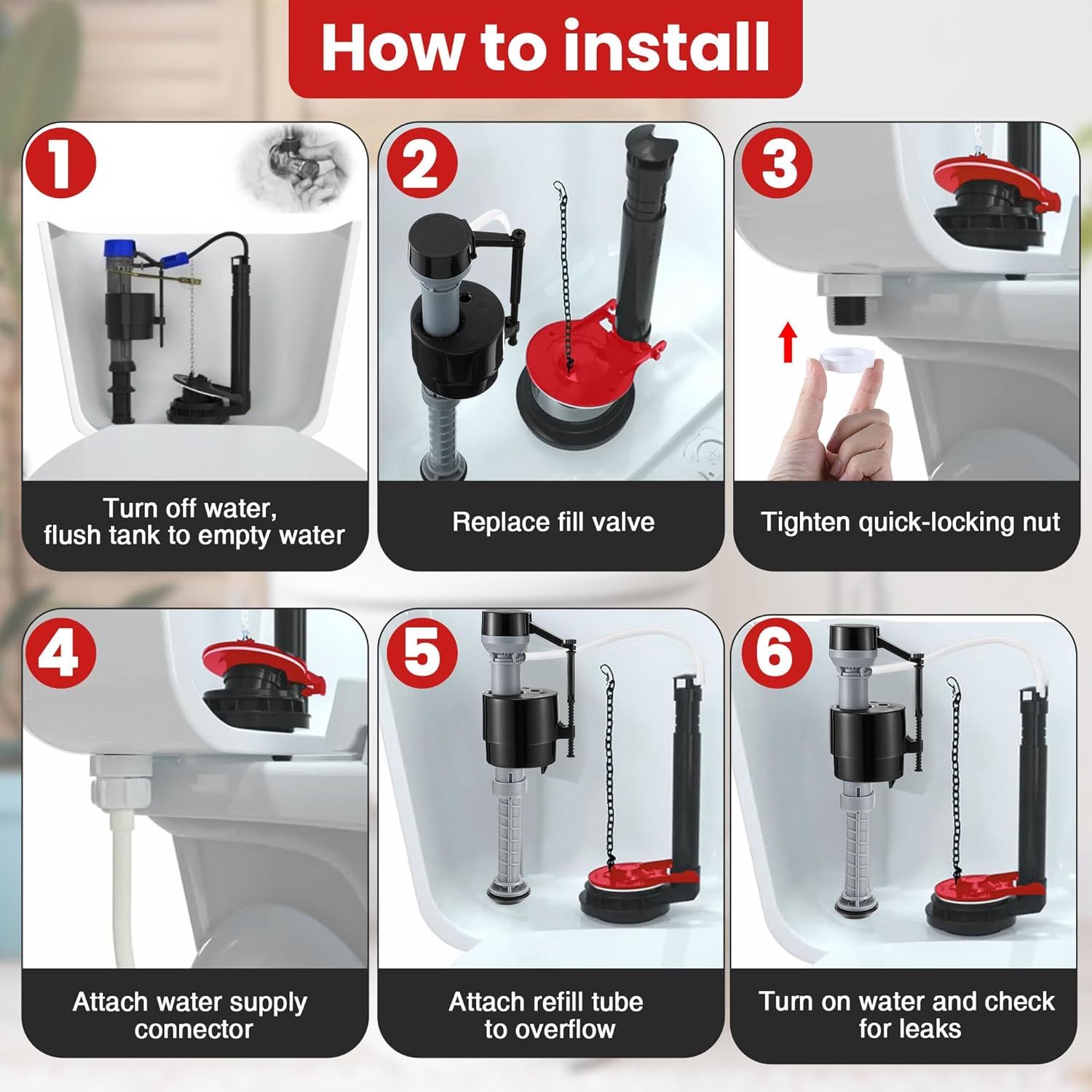 How to install

1

Turn off water, flush tank to empty water

2

Replace fill valve

3

Tighten quick-locking nut

4

Attach water supply connector

5

Attach refill tube to overflow

6

Turn on water and check for leaks