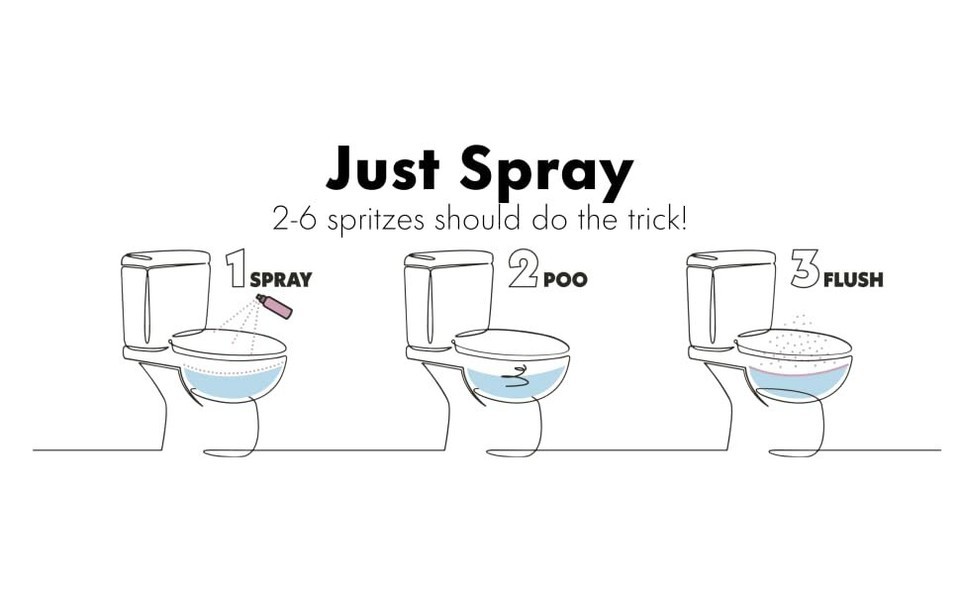 Just Spray
2-6 spritzes should do the trick!

1 SPRAY

2 POO

3 FLUSH