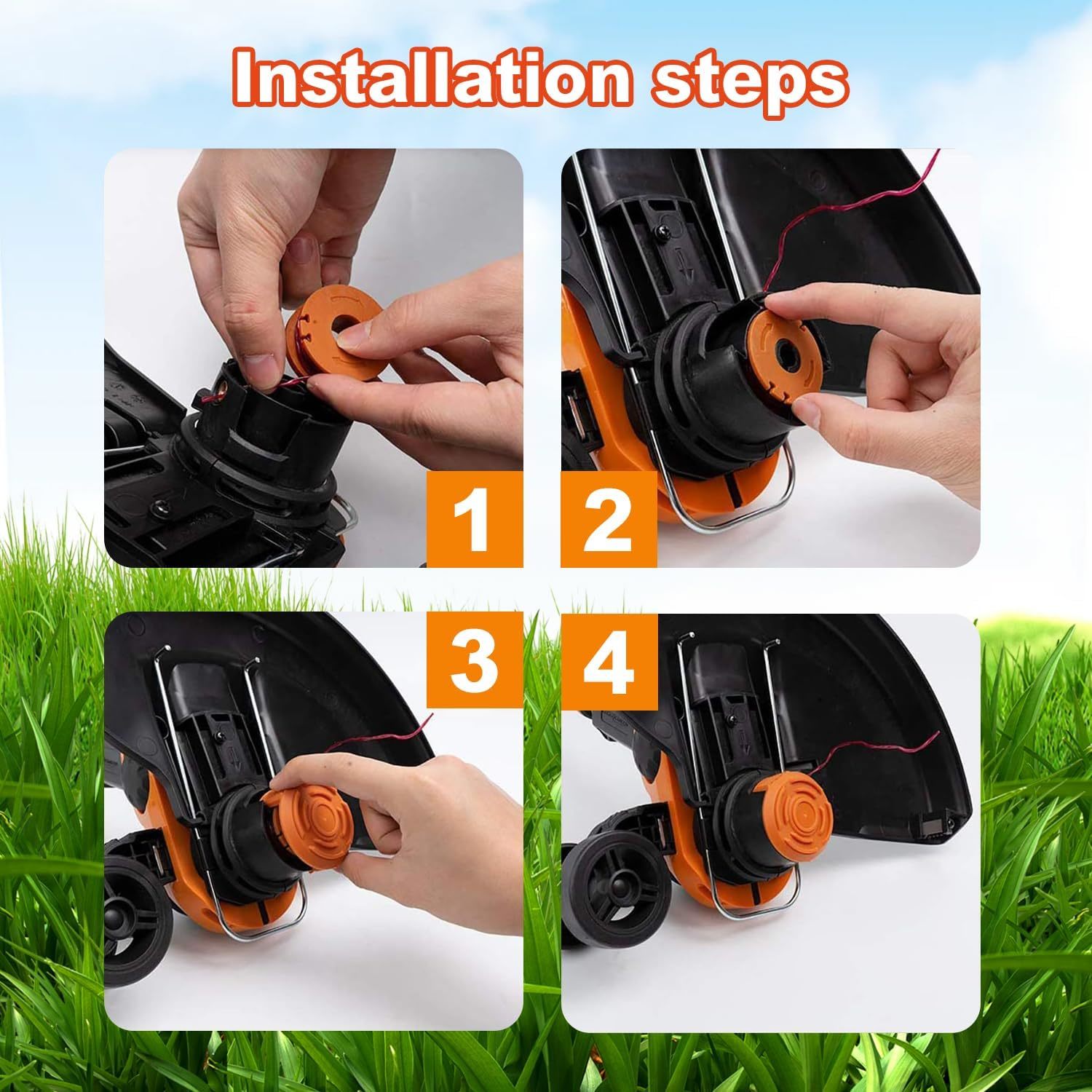 Installation steps

1

2

3

4