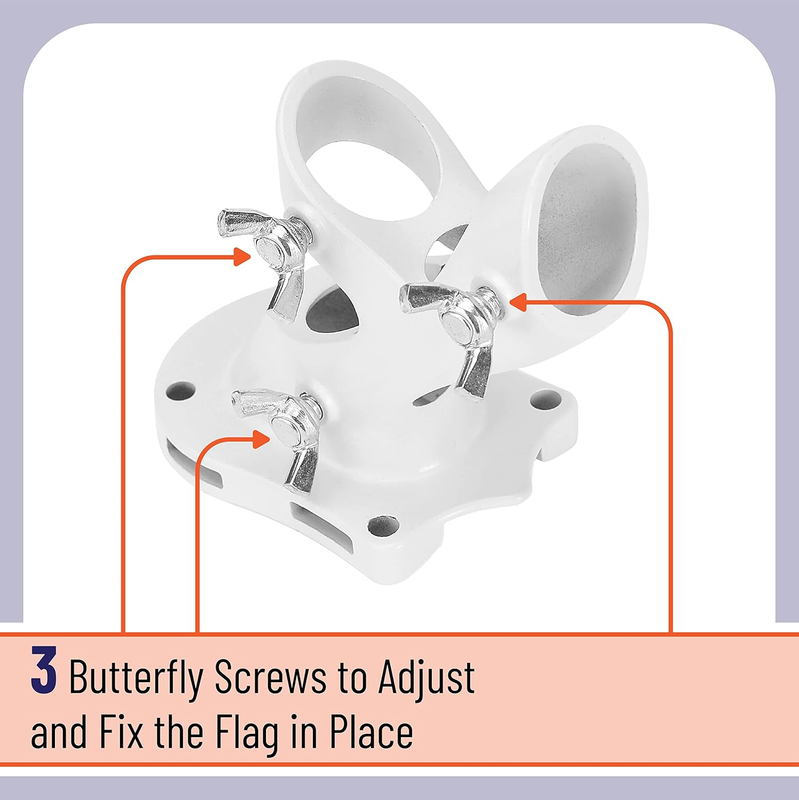 3 Butterfly Screws to Adjust and Fix the Flag in Place